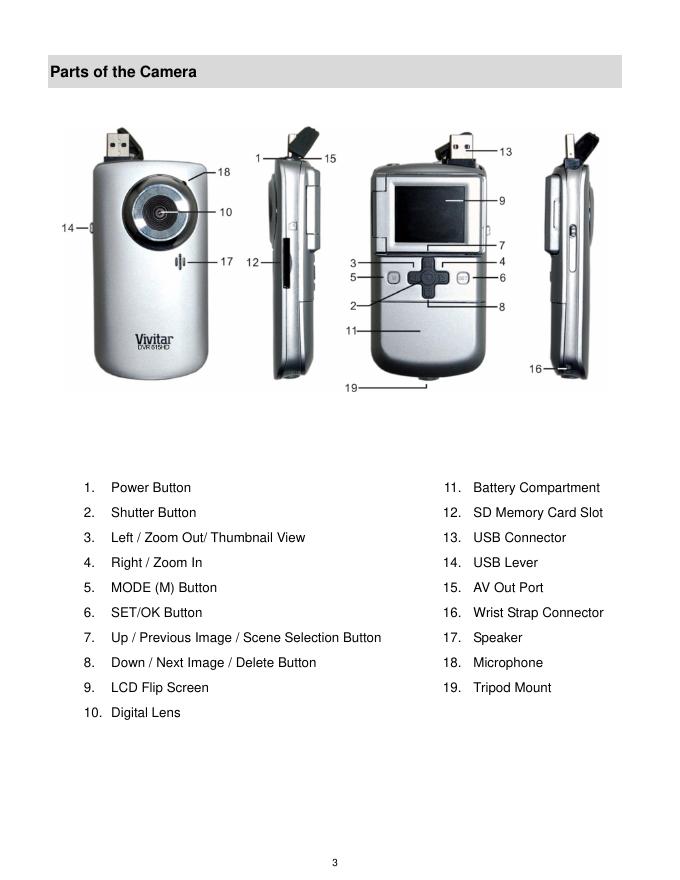 Parts of the Camera

18
10
14
17
Vivitar
DVR 615HD
1
15
12
13
9
7
3
4
5
6
2
8
11
19
16

1. Power Button
2. Shutter Button
3. Left / Zoom Out/ Thumbnail View
4. Right / Zoom In
5. MODE (M) Button
6. SET/OK Button
7. Up / Previous Image / Scene Selection Button
8. Down / Next Image / Delete Button
9. LCD Flip Screen
10. Digital Lens

11. Battery Compartment
12. SD Memory Card Slot
13. USB Connector
14. USB Lever
15. AV Out Port
16. Wrist Strap Connector
17. Speaker
18. Microphone
19. Tripod Mount

3