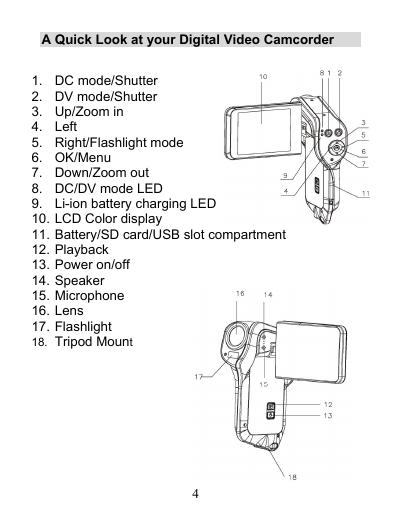 A Quick Look at your Digital Video Camcorder

1. DC mode/Shutter
2. DV mode/Shutter
3. Up/Zoom in
4. Left
5. Right/Flashlight mode
6. OK/Menu
7. Down/Zoom out
8. DC/DV mode LED
9. Li-ion battery charging LED
10. LCD Color display
11. Battery/SD card/USB slot compartment
12. Playback
13. Power on/off
14. Speaker
15. Microphone
16. Lens
17. Flashlight
18. Tripod Mount

10
8 1 2
3
5
6
7
9
4
11

16 14
17
15
12
13
18

4