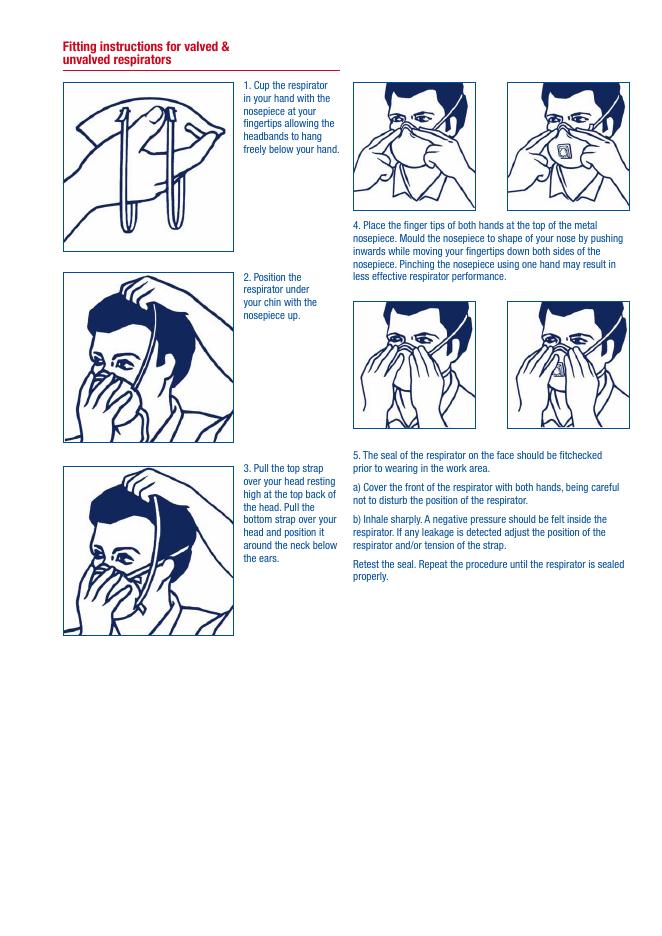 Fitting instructions for valved & unvalved respirators

1. Cup the respirator in your hand with the nosepiece at your fingertips allowing the headbands to hang freely below your hand.

2. Position the respirator under your chin with the nosepiece up.

3. Pull the top strap over your head resting high at the top back of the head. Pull the bottom strap over your head and position it around the neck below the ears.

4. Place the finger tips of both hands at the top of the metal nosepiece. Mould the nosepiece to shape of your nose by pushing inwards while moving your fingertips down both sides of the nosepiece. Pinching the nosepiece using one hand may result in less effective respirator performance.

5. The seal of the respirator on the face should be fitchecked prior to wearing in the work area.

a) Cover the front of the respirator with both hands, being careful not to disturb the position of the respirator.

b) Inhale sharply. A negative pressure should be felt inside the respirator. If any leakage is detected adjust the position of the respirator and/or tension of the strap.

Retest the seal. Repeat the procedure until the respirator is sealed properly.