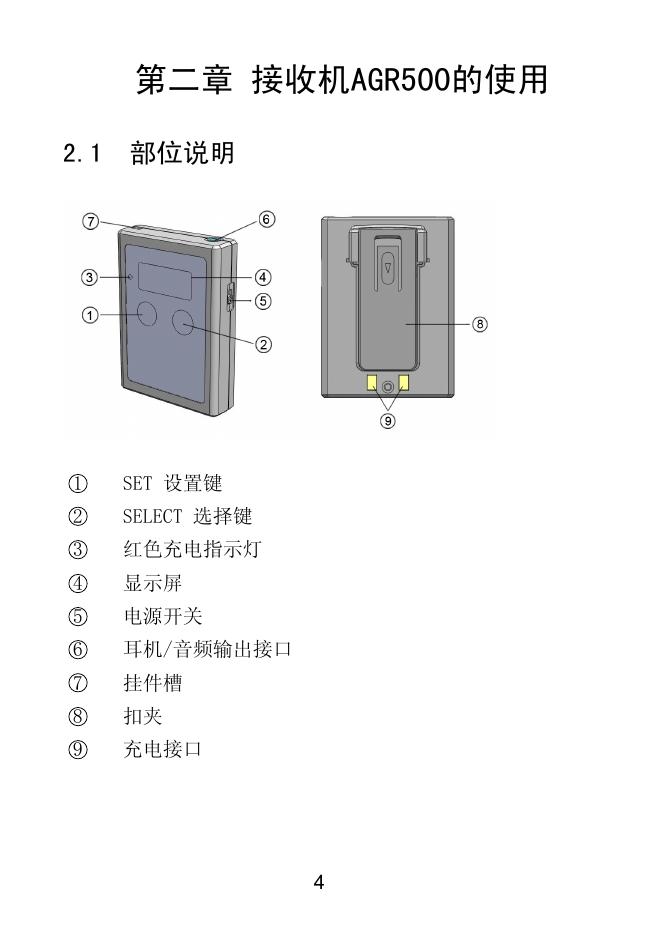 第二章 接收机AGR500的使用

2.1 部位说明

⑦
⑥
③
④
⑤
①
②
⑧
⑨

① SET 设置键
② SELECT 选择键
③ 红色充电指示灯
④ 显示屏
⑤ 电源开关
⑥ 耳机/音频输出接口
⑦ 挂件槽
⑧ 扣夹
⑨ 充电接口

4