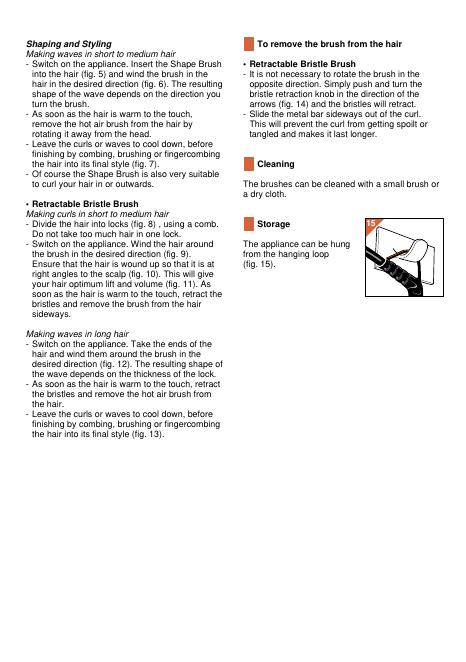 Shaping and Styling
Making waves in short to medium hair
- Switch on the appliance. Insert the Shape Brush into the hair (fig. 5) and wind the brush in the hair in the desired direction (fig. 6). The resulting shape of the wave depends on the direction you turn the brush.
- As soon as the hair is warm to the touch, remove the hot air brush from the hair by rotating it away from the head.
- Leave the curls or waves to cool down, before finishing by combing, brushing or fingercombing the hair into its final style (fig. 7).
- Of course the Shape Brush is also very suitable to curl your hair in or outwards.

• Retractable Bristle Brush
Making curls in short to medium hair
- Divide the hair into locks (fig. 8) , using a comb. Do not take too much hair in one lock.
- Switch on the appliance. Wind the hair around the brush in the desired direction (fig. 9). Ensure that the hair is wound up so that it is at right angles to the scalp (fig. 10). This will give your hair optimum lift and volume (fig. 11). As soon as the hair is warm to the touch, retract the bristles and remove the brush from the hair sideways.

Making waves in long hair
- Switch on the appliance. Take the ends of the hair and wind them around the brush in the desired direction (fig. 12). The resulting shape of the wave depends on the thickness of the lock.
- As soon as the hair is warm to the touch, retract the bristles and remove the hot air brush from the hair.
- Leave the curls or waves to cool down, before finishing by combing, brushing or fingercombing the hair into its final style (fig. 13).

To remove the brush from the hair

• Retractable Bristle Brush
- It is not necessary to rotate the brush in the opposite direction. Simply push and turn the bristle retraction knob in the direction of the arrows (fig. 14) and the bristles will retract.
- Slide the metal bar sideways out of the curl. This will prevent the curl from getting spoilt or tangled and makes it last longer.

Cleaning

The brushes can be cleaned with a small brush or a dry cloth.

Storage

The appliance can be hung from the hanging loop (fig. 15).

15