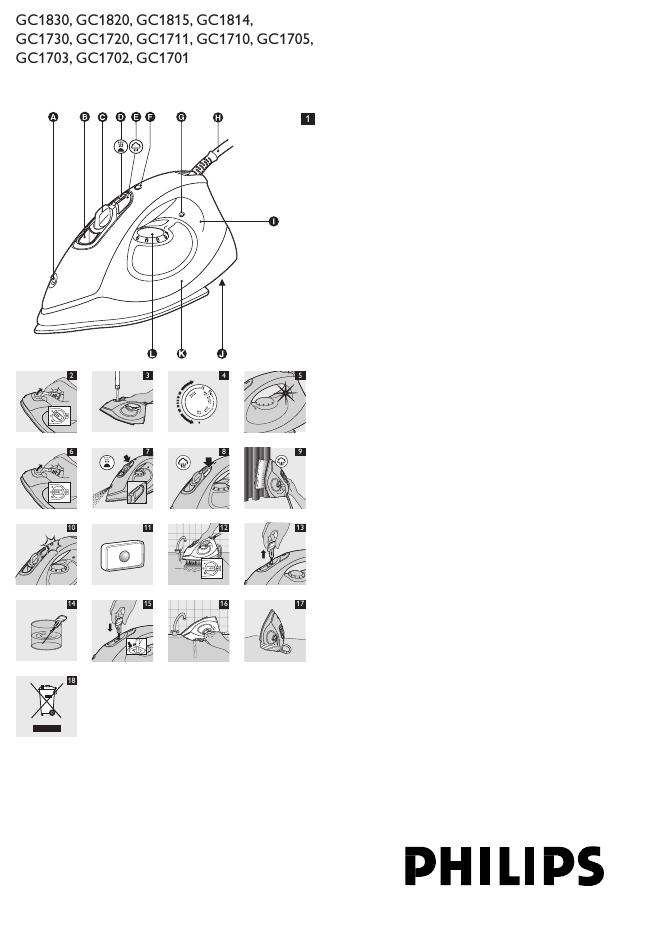 GC1830, GC1820, GC1815, GC1814, GC1730, GC1720, GC1711, GC1710, GC1705, GC1703, GC1702, GC1701

A B C D E F G H

1

I

L K J

2 3 4 5

6 7 8 9

10 11 12 13

14 15 16 17

18

PHILIPS