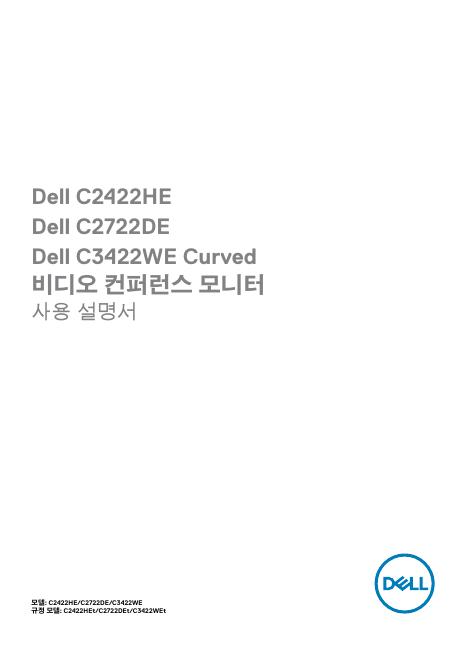 Dell C2422HE
Dell C2722DE
Dell C3422WE Curved
비디오 컨퍼런스 모니터
사용 설명서

모델: C2422HE/C2722DE/C3422WE
규정 모델: C2422HEt/C2722DEt/C3422WEt

DELL