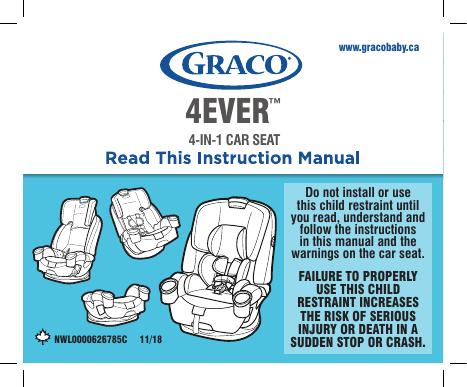 www.gracobaby.ca

GRACO

4EVER™

4-IN-1 CAR SEAT

Read This Instruction Manual

Do not install or use this child restraint until you read, understand and follow the instructions in this manual and the warnings on the car seat.

FAILURE TO PROPERLY USE THIS CHILD RESTRAINT INCREASES THE RISK OF SERIOUS INJURY OR DEATH IN A SUDDEN STOP OR CRASH.

NWL0000626785C 11/18