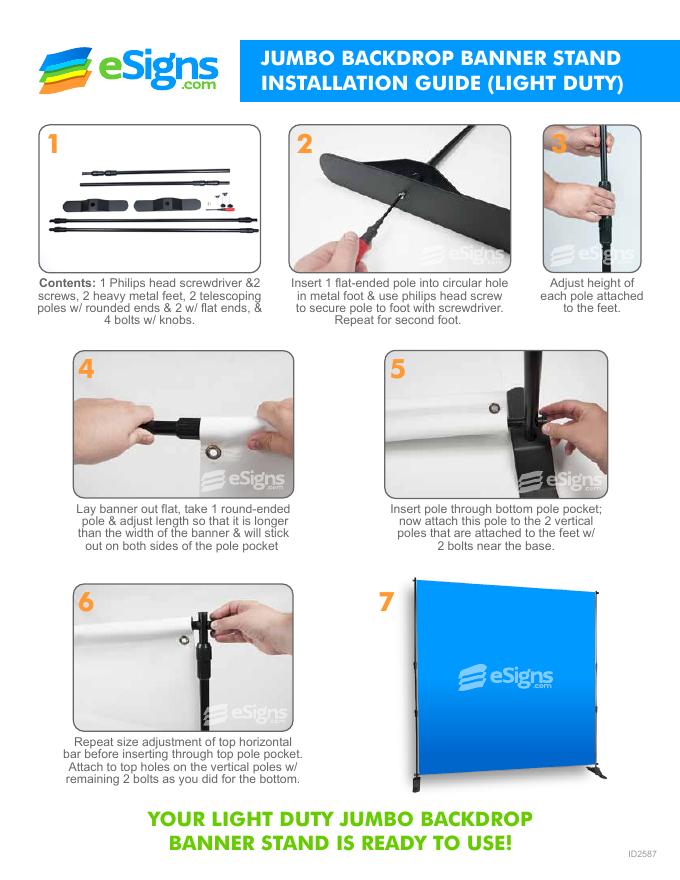 eSigns.com

JUMBO BACKDROP BANNER STAND INSTALLATION GUIDE (LIGHT DUTY)

1

Contents: 1 Philips head screwdriver &2 screws, 2 heavy metal feet, 2 telescoping poles w/ rounded ends & 2 w/ flat ends, & 4 bolts w/ knobs.

2

eSigns.com

Insert 1 flat-ended pole into circular hole in metal foot & use philips head screw to secure pole to foot with screwdriver. Repeat for second foot.

3

eSigns.com

Adjust height of each pole attached to the feet.

4

eSigns.com

Lay banner out flat, take 1 round-ended pole & adjust length so that it is longer than the width of the banner & will stick out on both sides of the pole pocket

5

eSigns.com

Insert pole through bottom pole pocket; now attach this pole to the 2 vertical poles that are attached to the feet w/ 2 bolts near the base.

6

eSigns.com

Repeat size adjustment of top horizontal bar before inserting through top pole pocket. Attach to top holes on the vertical poles w/ remaining 2 bolts as you did for the bottom.

7

eSigns.com

YOUR LIGHT DUTY JUMBO BACKDROP BANNER STAND IS READY TO USE!

ID2587