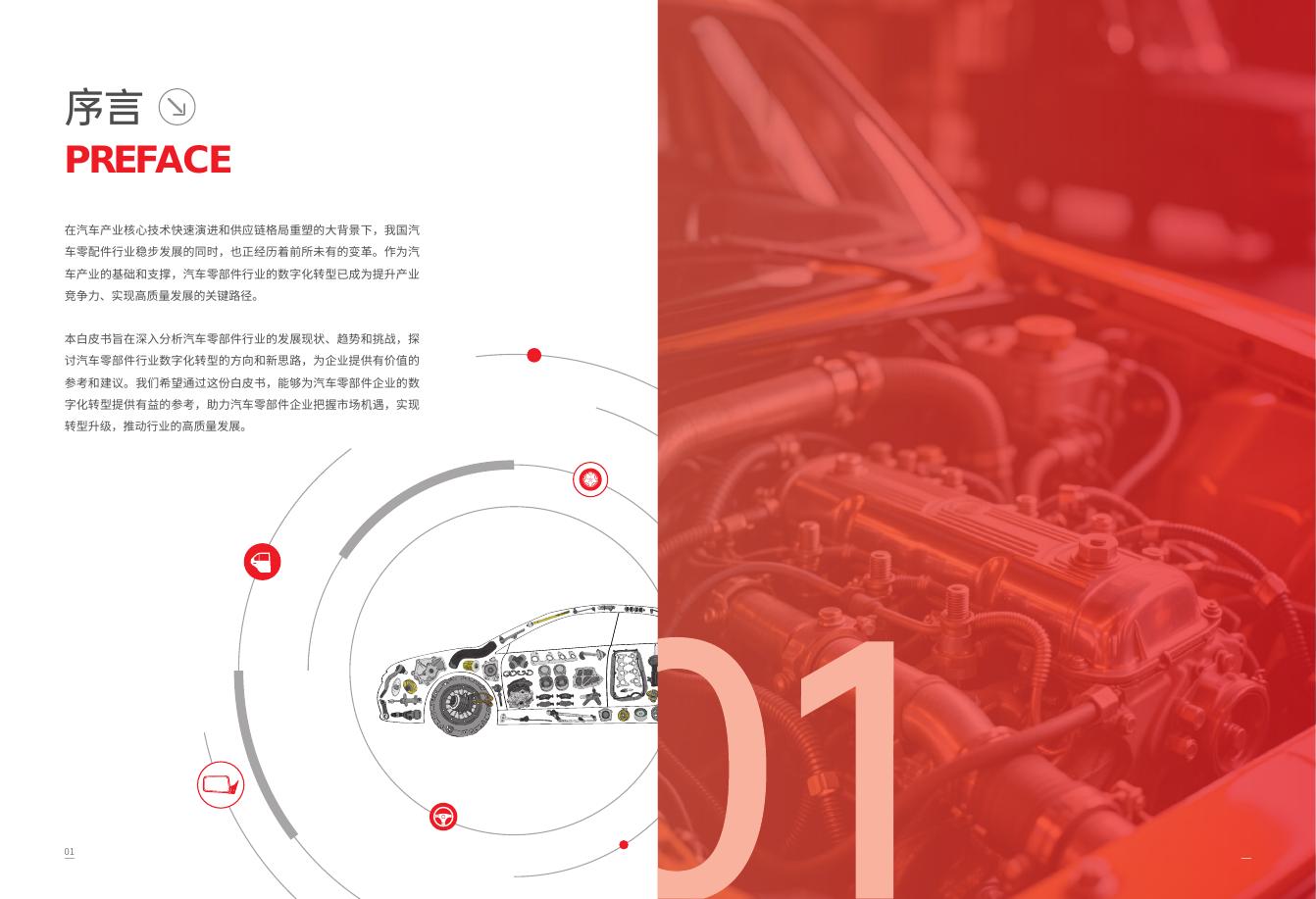 序言

PREFACE

在汽车产业核心技术快速演进和供应链格局重塑的大背景下，我国汽车零配件行业稳步发展的同时，也正经历着前所未有的变革。作为汽车产业的基础和支撑，汽车零部件行业的数字化转型已成为提升产业竞争力、实现高质量发展的关键路径。

本白皮书旨在深入分析汽车零部件行业的发展现状、趋势和挑战，探讨汽车零部件行业数字化转型的方向和新思路，为企业提供有价值的参考和建议。我们希望通过这份白皮书，能够为汽车零部件企业的数字化转型提供有益的参考，助力汽车零部件企业把握市场机遇，实现转型升级，推动行业的高质量发展。

01

01