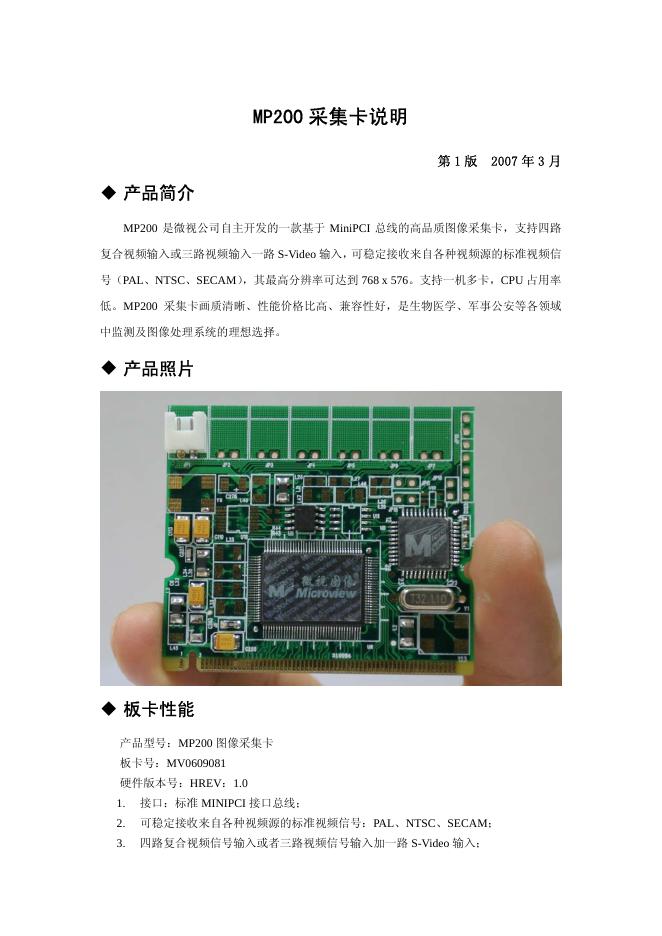 MP200 采集卡说明

第 1 版　2007 年 3 月

◆ 产品简介

MP200 是微视公司自主开发的一款基于 MiniPCI 总线的高品质图像采集卡，支持四路复合视频输入或三路视频输入一路 S-Video 输入，可稳定接收来自各种视频源的标准视频信号（PAL、NTSC、SECAM），其最高分辨率可达到 768 x 576。支持一机多卡，CPU 占用率低。MP200 采集卡画质清晰、性能价格比高、兼容性好，是生物医学、军事公安等各领域中监测及图像处理系统的理想选择。

◆ 产品照片

微视图像
Microview

◆ 板卡性能

产品型号：MP200 图像采集卡
板卡号：MV0609081
硬件版本号：HREV：1.0
1. 接口：标准 MINIPCI 接口总线；
2. 可稳定接收来自各种视频源的标准视频信号：PAL、NTSC、SECAM；
3. 四路复合视频信号输入或者三路视频信号输入加一路 S-Video 输入；