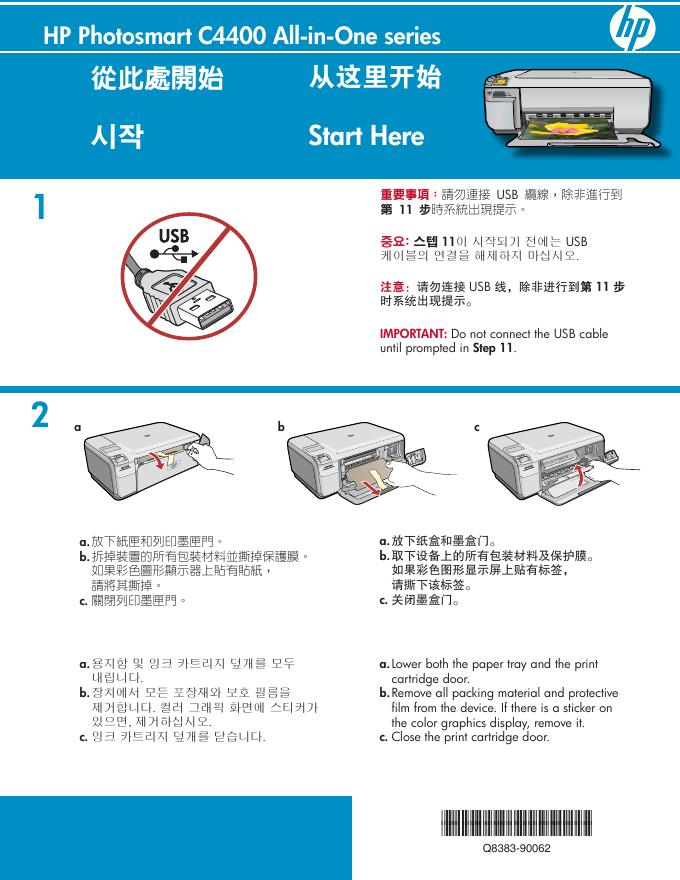 HP Photosmart C4400 All-in-One series

hp

從此處開始

从这里开始

시작

Start Here

1

USB

重要事項：請勿連接 USB 纜線，除非進行到第 11 步時系統出現提示。

중요: 스텝 11이 시작되기 전에는 USB 케이블의 연결을 해제하지 마십시오.

注意：请勿连接 USB 线，除非进行到第 11 步时系统出现提示。

IMPORTANT: Do not connect the USB cable until prompted in Step 11.

2

a

b

c

a. 放下紙匣和列印墨匣門。
b. 拆掉裝置的所有包裝材料並撕掉保護膜。如果彩色圖形顯示器上貼有貼紙，請將其撕掉。
c. 關閉列印墨匣門。

a. 放下纸盒和墨盒门。
b. 取下设备上的所有包装材料及保护膜。如果彩色图形显示屏上贴有标签，请撕下该标签。
c. 关闭墨盒门。

a. 용지함 및 잉크 카트리지 덮개를 모두 내립니다.
b. 장치에서 모든 포장재와 보호 필름을 제거합니다. 컬러 그래픽 화면에 스티커가 있으면, 제거하십시오.
c. 잉크 카트리지 덮개를 닫습니다.

a. Lower both the paper tray and the print cartridge door.
b. Remove all packing material and protective film from the device. If there is a sticker on the color graphics display, remove it.
c. Close the print cartridge door.

Q8383-90062