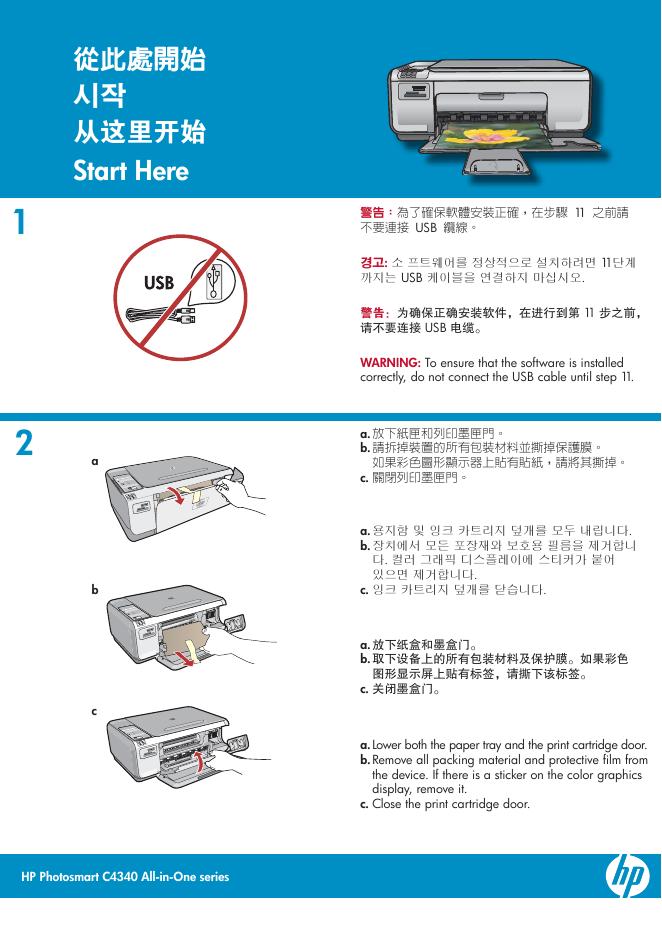 從此處開始
시작
从这里开始
Start Here

1

USB

警告：為了確保軟體安裝正確，在步驟 11 之前請不要連接 USB 纜線。

경고: 소프트웨어를 정상적으로 설치하려면 11단계까지는 USB 케이블을 연결하지 마십시오.

警告：为确保正确安装软件，在进行到第 11 步之前，请不要连接 USB 电缆。

WARNING: To ensure that the software is installed correctly, do not connect the USB cable until step 11.

2

a

b

c

a. 放下紙匣和列印墨匣門。
b. 請拆掉裝置的所有包裝材料並撕掉保護膜。如果彩色圖形顯示器上貼有貼紙，請將其撕掉。
c. 關閉列印墨匣門。

a. 용지함 및 잉크 카트리지 덮개를 모두 내립니다.
b. 장치에서 모든 포장재와 보호용 필름을 제거합니다. 컬러 그래픽 디스플레이에 스티커가 붙어 있으면 제거합니다.
c. 잉크 카트리지 덮개를 닫습니다.

a. 放下纸盒和墨盒门。
b. 取下设备上的所有包装材料及保护膜。如果彩色图形显示屏上贴有标签，请撕下该标签。
c. 关闭墨盒门。

a. Lower both the paper tray and the print cartridge door.
b. Remove all packing material and protective film from the device. If there is a sticker on the color graphics display, remove it.
c. Close the print cartridge door.

HP Photosmart C4340 All-in-One series

hp