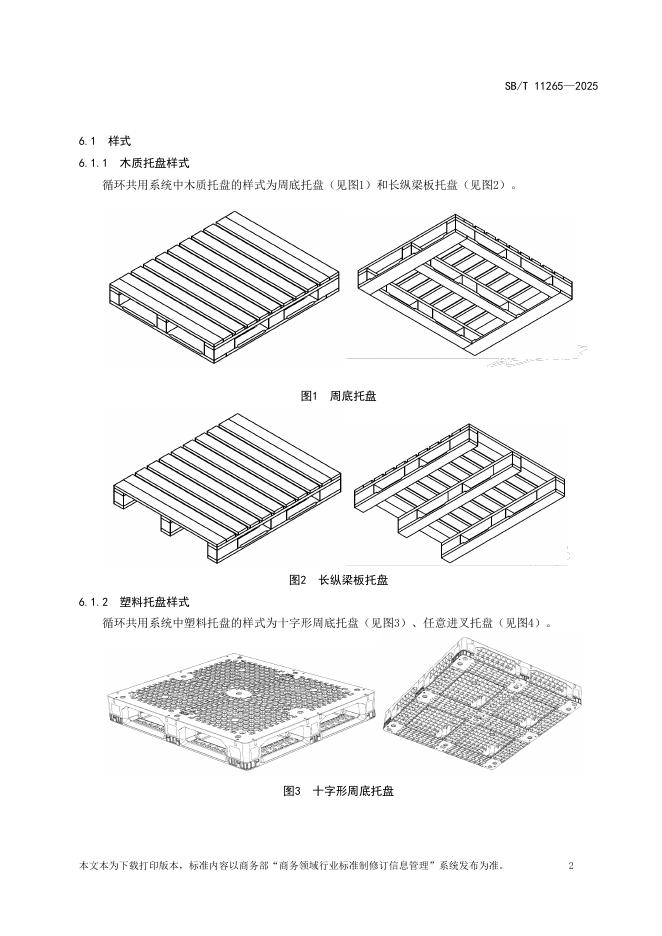 SB/T 11265—2025

6.1 样式

6.1.1 木质托盘样式

循环共用系统中木质托盘的样式为周底托盘（见图1）和长纵梁板托盘（见图2）。

图1 周底托盘

图2 长纵梁板托盘

6.1.2 塑料托盘样式

循环共用系统中塑料托盘的样式为十字形周底托盘（见图3）、任意进叉托盘（见图4）。

图3 十字形周底托盘

本文本为下载打印版本，标准内容以商务部“商务领域行业标准制修订信息管理”系统发布为准。 2