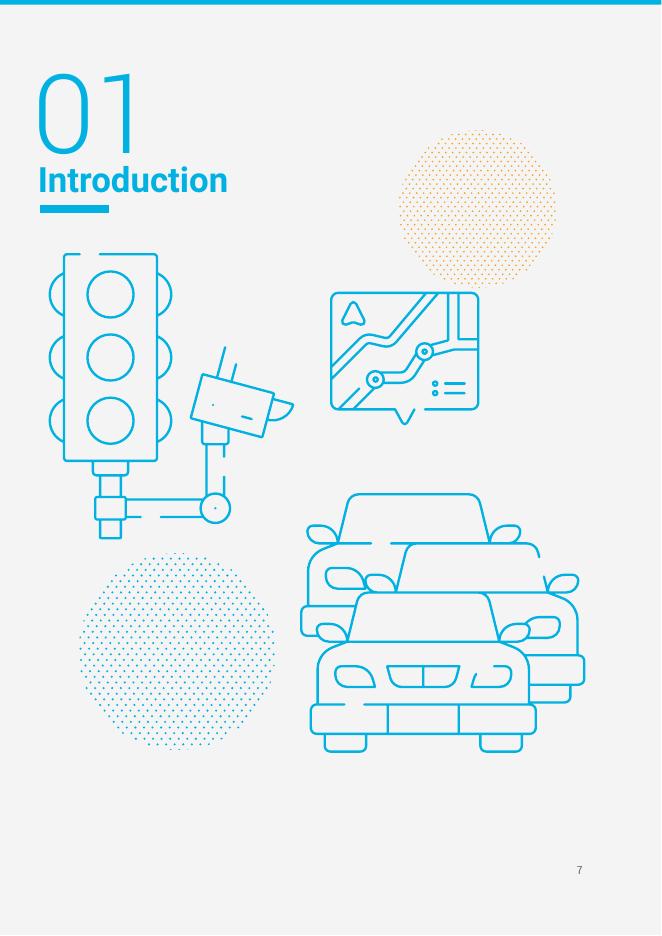 01
Introduction

7