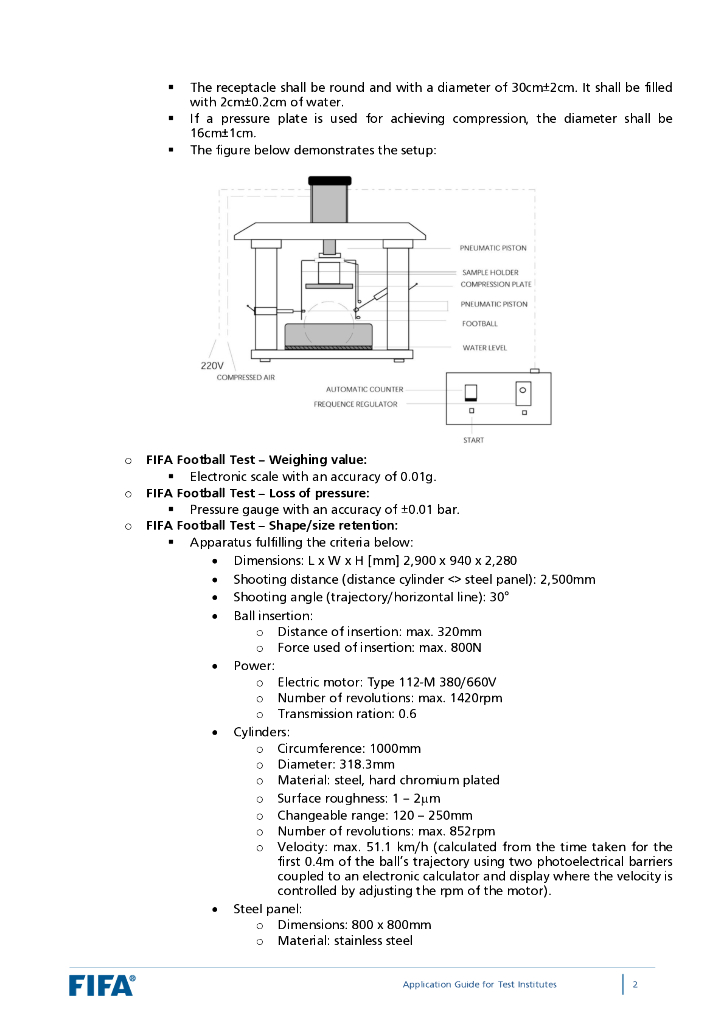 ▪ The receptacle shall be round and with a diameter of 30cm±2cm. It shall be filled with 2cm±0.2cm of water.
▪ If a pressure plate is used for achieving compression, the diameter shall be 16cm±1cm.
▪ The figure below demonstrates the setup:

PNEUMATIC PISTON
SAMPLE HOLDER
COMPRESSION PLATE
PNEUMATIC PISTON
FOOTBALL
WATER LEVEL
220V
COMPRESSED AIR
AUTOMATIC COUNTER
FREQUENCE REGULATOR
START

○ **FIFA Football Test – Weighing value:**
▪ Electronic scale with an accuracy of 0.01g.
○ **FIFA Football Test – Loss of pressure:**
▪ Pressure gauge with an accuracy of ±0.01 bar.
○ **FIFA Football Test – Shape/size retention:**
▪ Apparatus fulfilling the criteria below:
• Dimensions: L x W x H [mm] 2,900 x 940 x 2,280
• Shooting distance (distance cylinder <> steel panel): 2,500mm
• Shooting angle (trajectory/horizontal line): 30°
• Ball insertion:
○ Distance of insertion: max. 320mm
○ Force used of insertion: max. 800N
• Power:
○ Electric motor: Type 112-M 380/660V
○ Number of revolutions: max. 1420rpm
○ Transmission ration: 0.6
• Cylinders:
○ Circumference: 1000mm
○ Diameter: 318.3mm
○ Material: steel, hard chromium plated
○ Surface roughness: 1 – 2$\mu$m
○ Changeable range: 120 – 250mm
○ Number of revolutions: max. 852rpm
○ Velocity: max. 51.1 km/h (calculated from the time taken for the first 0.4m of the ball's trajectory using two photoelectrical barriers coupled to an electronic calculator and display where the velocity is controlled by adjusting the rpm of the motor).
• Steel panel:
○ Dimensions: 800 x 800mm
○ Material: stainless steel

FIFA®
Application Guide for Test Institutes 2