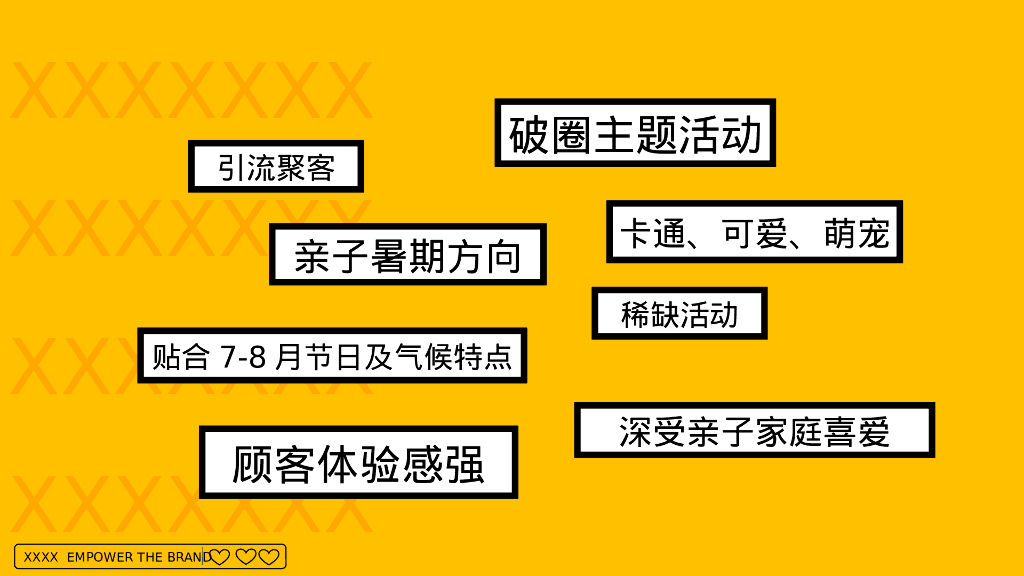 破圈主题活动

引流聚客

卡通、可爱、萌宠

亲子暑期方向

稀缺活动

贴合7-8月节日及气候特点

深受亲子家庭喜爱

顾客体验感强

XXXX EMPOWER THE BRAND

XXXXXXX