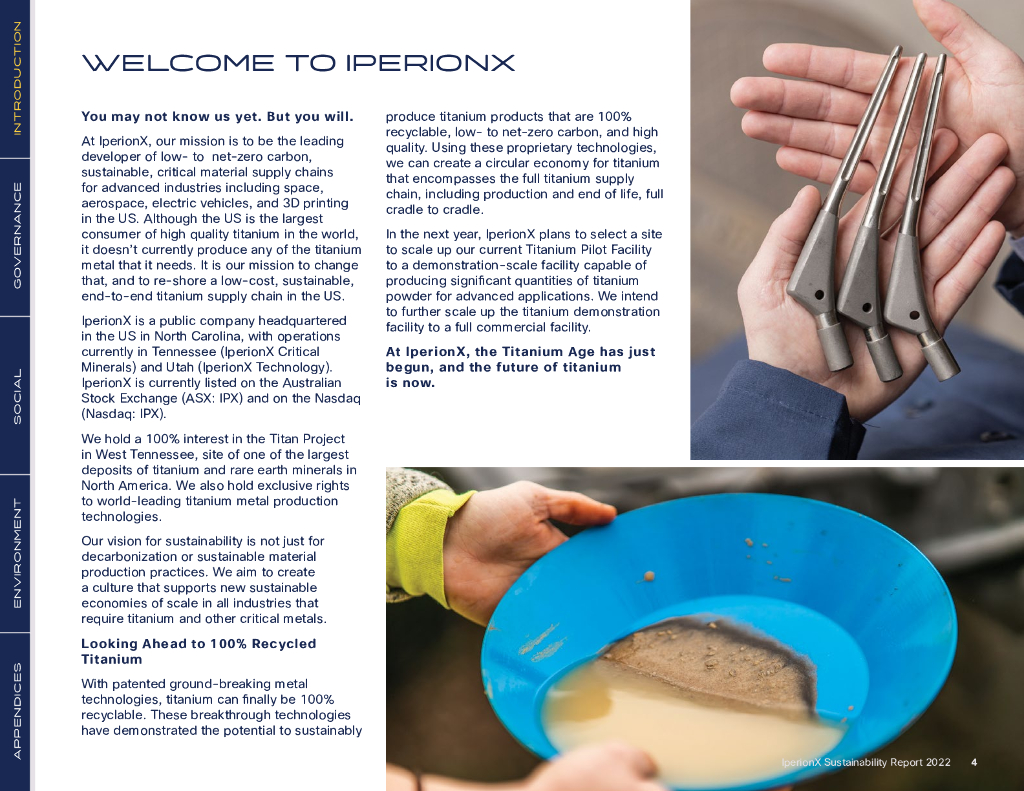 INTRODUCTION
GOVERNANCE
SOCIAL
ENVIRONMENT
APPENDICES

WELCOME TO IPERIONX

You may not know us yet. But you will.

At IperionX, our mission is to be the leading developer of low- to net-zero carbon, sustainable, critical material supply chains for advanced industries including space, aerospace, electric vehicles, and 3D printing in the US. Although the US is the largest consumer of high quality titanium in the world, it doesn't currently produce any of the titanium metal that it needs. It is our mission to change that, and to re-shore a low-cost, sustainable, end-to-end titanium supply chain in the US.

IperionX is a public company headquartered in the US in North Carolina, with operations currently in Tennessee (IperionX Critical Minerals) and Utah (IperionX Technology). IperionX is currently listed on the Australian Stock Exchange (ASX: IPX) and on the Nasdaq (Nasdaq: IPX).

We hold a 100% interest in the Titan Project in West Tennessee, site of one of the largest deposits of titanium and rare earth minerals in North America. We also hold exclusive rights to world-leading titanium metal production technologies.

Our vision for sustainability is not just for decarbonization or sustainable material production practices. We aim to create a culture that supports new sustainable economies of scale in all industries that require titanium and other critical metals.

Looking Ahead to 100% Recycled Titanium

With patented ground-breaking metal technologies, titanium can finally be 100% recyclable. These breakthrough technologies have demonstrated the potential to sustainably produce titanium products that are 100% recyclable, low- to net-zero carbon, and high quality. Using these proprietary technologies, we can create a circular economy for titanium that encompasses the full titanium supply chain, including production and end of life, full cradle to cradle.

In the next year, IperionX plans to select a site to scale up our current Titanium Pilot Facility to a demonstration-scale facility capable of producing significant quantities of titanium powder for advanced applications. We intend to further scale up the titanium demonstration facility to a full commercial facility.

At IperionX, the Titanium Age has just begun, and the future of titanium is now.

IperionX Sustainability Report 2022 4