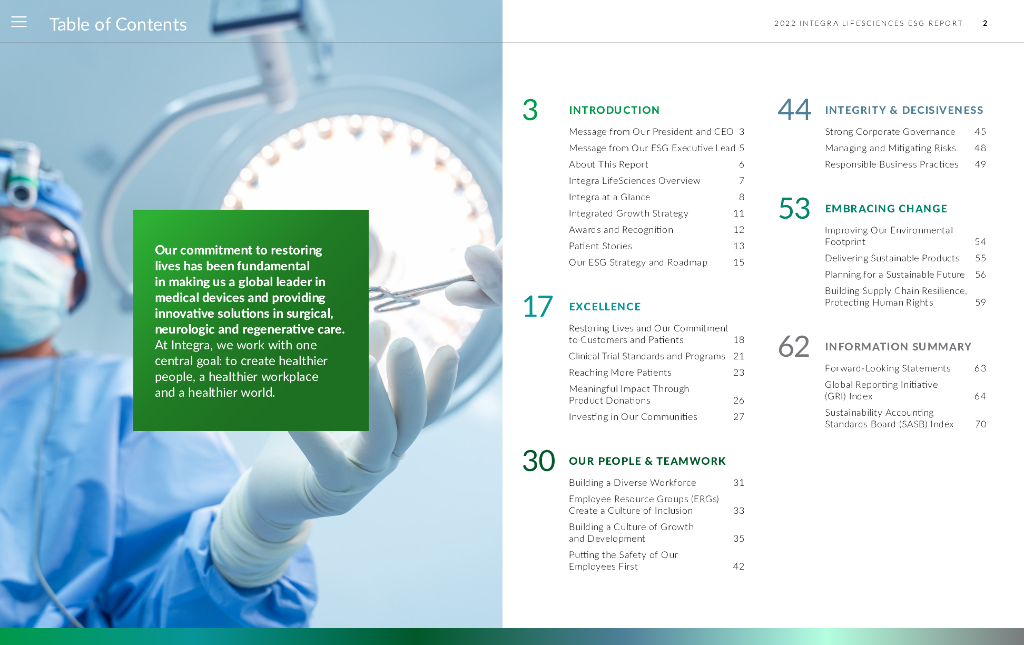 Table of Contents

2022 INTEGRA LIFESCIENCES ESG REPORT 2

Our commitment to restoring lives has been fundamental in making us a global leader in medical devices and providing innovative solutions in surgical, neurologic and regenerative care. At Integra, we work with one central goal: to create healthier people, a healthier workplace and a healthier world.

3 INTRODUCTION
Message from Our President and CEO 3
Message from Our ESG Executive Lead 5
About This Report 6
Integra LifeSciences Overview 7
Integra at a Glance 8
Integrated Growth Strategy 11
Awards and Recognition 12
Patient Stories 13
Our ESG Strategy and Roadmap 15

17 EXCELLENCE
Restoring Lives and Our Commitment to Customers and Patients 18
Clinical Trial Standards and Programs 21
Reaching More Patients 23
Meaningful Impact Through Product Donations 26
Investing in Our Communities 27

30 OUR PEOPLE & TEAMWORK
Building a Diverse Workforce 31
Employee Resource Groups (ERGs) Create a Culture of Inclusion 33
Building a Culture of Growth and Development 35
Putting the Safety of Our Employees First 42

44 INTEGRITY & DECISIVENESS
Strong Corporate Governance 45
Managing and Mitigating Risks 48
Responsible Business Practices 49

53 EMBRACING CHANGE
Improving Our Environmental Footprint 54
Delivering Sustainable Products 55
Planning for a Sustainable Future 56
Building Supply Chain Resilience, Protecting Human Rights 59

62 INFORMATION SUMMARY
Forward-Looking Statements 63
Global Reporting Initiative (GRI) Index 64
Sustainability Accounting Standards Board (SASB) Index 70