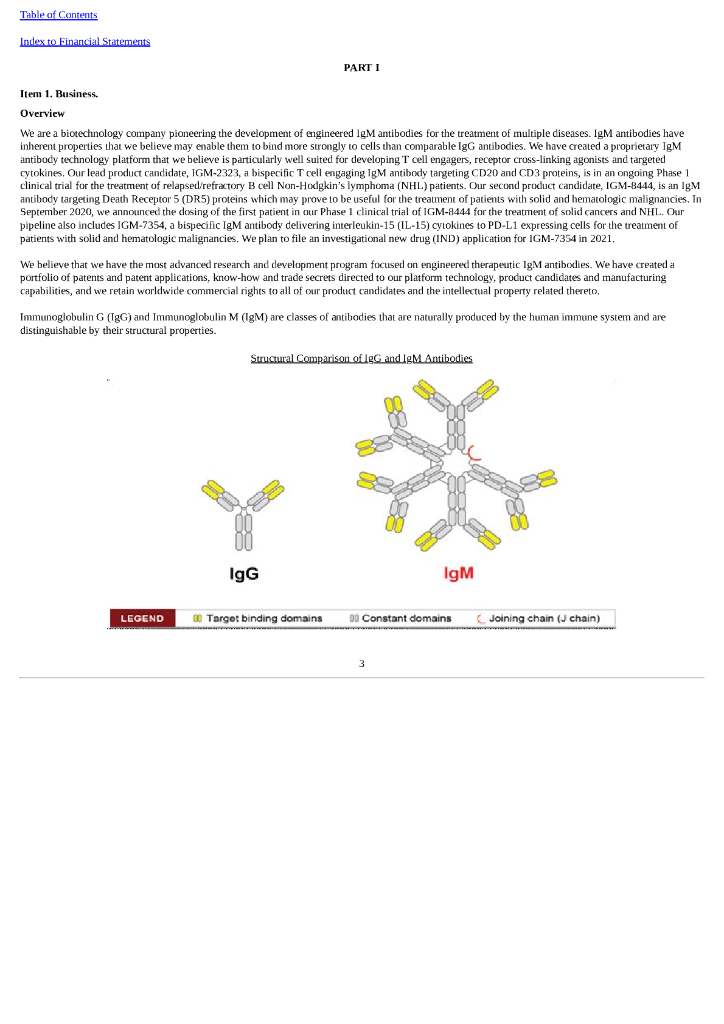 Table of Contents

Index to Financial Statements

PART I

Item 1. Business.

Overview

We are a biotechnology company pioneering the development of engineered IgM antibodies for the treatment of multiple diseases. IgM antibodies have inherent properties that we believe may enable them to bind more strongly to cells than comparable IgG antibodies. We have created a proprietary IgM antibody technology platform that we believe is particularly well suited for developing T cell engagers, receptor cross-linking agonists and targeted cytokines. Our lead product candidate, IGM-2323, a bispecific T cell engaging IgM antibody targeting CD20 and CD3 proteins, is in an ongoing Phase 1 clinical trial for the treatment of relapsed/refractory B cell Non-Hodgkin's lymphoma (NHL) patients. Our second product candidate, IGM-8444, is an IgM antibody targeting Death Receptor 5 (DR5) proteins which may prove to be useful for the treatment of patients with solid and hematologic malignancies. In September 2020, we announced the dosing of the first patient in our Phase 1 clinical trial of IGM-8444 for the treatment of solid cancers and NHL. Our pipeline also includes IGM-7354, a bispecific IgM antibody delivering interleukin-15 (IL-15) cytokines to PD-L1 expressing cells for the treatment of patients with solid and hematologic malignancies. We plan to file an investigational new drug (IND) application for IGM-7354 in 2021.

We believe that we have the most advanced research and development program focused on engineered therapeutic IgM antibodies. We have created a portfolio of patents and patent applications, know-how and trade secrets directed to our platform technology, product candidates and manufacturing capabilities, and we retain worldwide commercial rights to all of our product candidates and the intellectual property related thereto.

Immunoglobulin G (IgG) and Immunoglobulin M (IgM) are classes of antibodies that are naturally produced by the human immune system and are distinguishable by their structural properties.

Structural Comparison of IgG and IgM Antibodies

IgG

IgM

LEGEND Target binding domains Constant domains Joining chain (J chain)

3