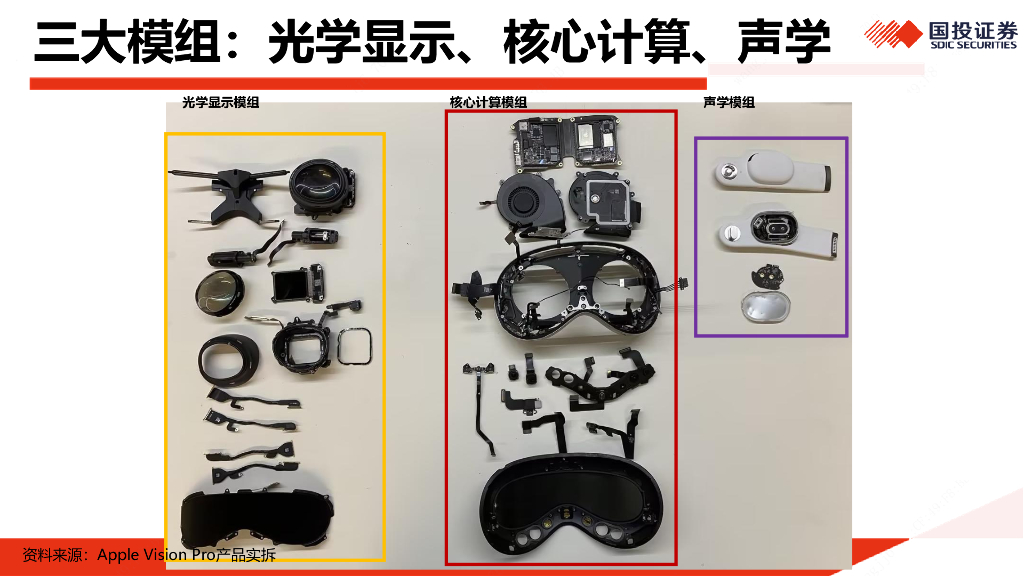 三大模组：光学显示、核心计算、声学

国投证券
SDIC SECURITIES

光学显示模组

核心计算模组

声学模组

资料来源：Apple Vision Pro产品实拆