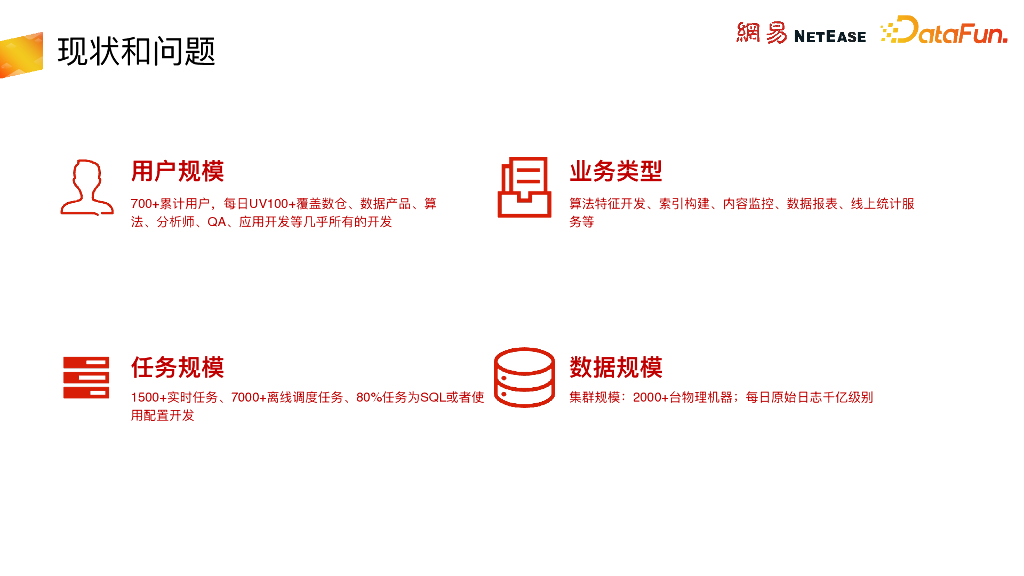 现状和问题

網易 NETEASE DataFun.

用户规模

700+累计用户，每日UV100+覆盖数仓、数据产品、算法、分析师、QA、应用开发等几乎所有的开发

业务类型

算法特征开发、索引构建、内容监控、数据报表、线上统计服务等

任务规模

1500+实时任务、7000+离线调度任务、80%任务为SQL或者使用配置开发

数据规模

集群规模：2000+台物理机器；每日原始日志千亿级别