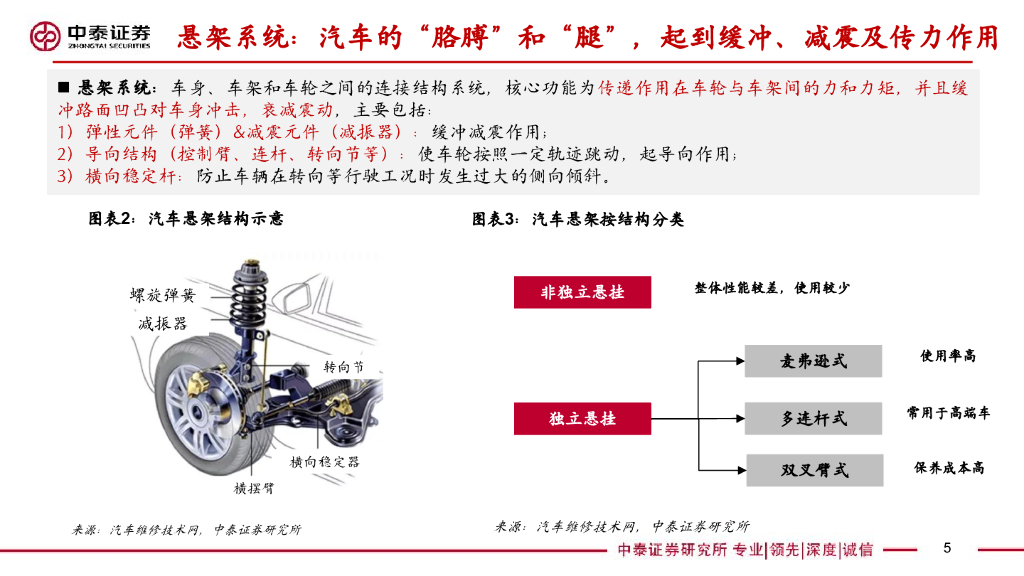 中泰证券
ZHONGTAI SECURITIES

悬架系统：汽车的“胳膊”和“腿”，起到缓冲、减震及传力作用

■ 悬架系统：车身、车架和车轮之间的连接结构系统，核心功能为传递作用在车轮与车架间的力和力矩，并且缓冲路面凹凸对车身冲击，衰减震动，主要包括：
1）弹性元件（弹簧）&减震元件（减振器）：缓冲减震作用；
2）导向结构（控制臂、连杆、转向节等）：使车轮按照一定轨迹跳动，起导向作用；
3）横向稳定杆：防止车辆在转向等行驶工况时发生过大的侧向倾斜。

图表2：汽车悬架结构示意

螺旋弹簧
减振器
转向节
横向稳定器
横摆臂

来源：汽车维修技术网，中泰证券研究所

图表3：汽车悬架按结构分类

非独立悬挂
整体性能较差，使用较少
独立悬挂
麦弗逊式
使用率高
多连杆式
常用于高端车
双叉臂式
保养成本高

来源：汽车维修技术网，中泰证券研究所

中泰证券研究所 专业|领先|深度|诚信
5