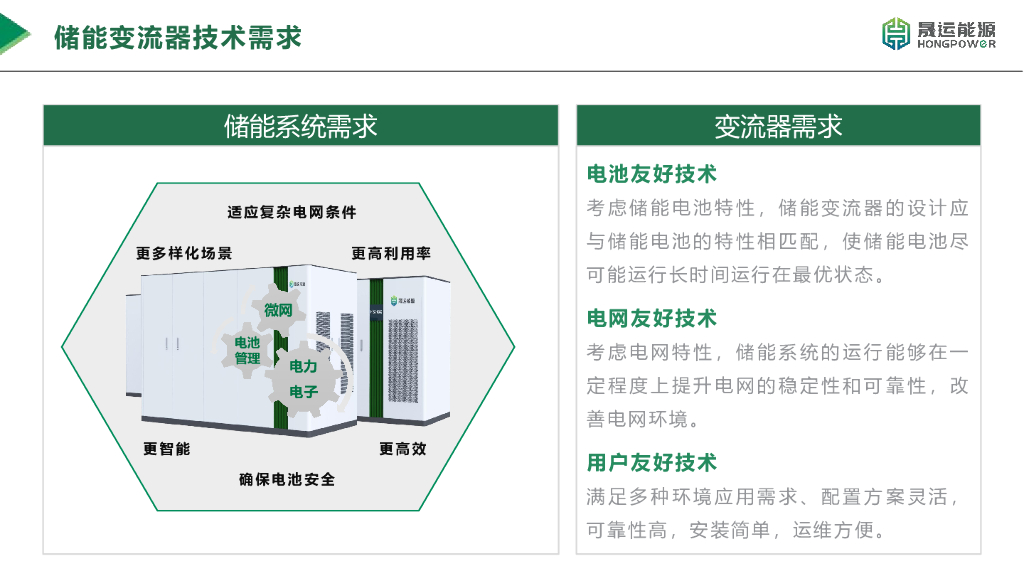 储能变流器技术需求

晟运能源
HONGPOWER

储能系统需求

适应复杂电网条件

更多样化场景

更高利用率

微网

电池管理

电力电子

更智能

更高效

确保电池安全

变流器需求

电池友好技术

考虑储能电池特性，储能变流器的设计应与储能电池的特性相匹配，使储能电池尽可能运行长时间运行在最优状态。

电网友好技术

考虑电网特性，储能系统的运行能够在一定程度上提升电网的稳定性和可靠性，改善电网环境。

用户友好技术

满足多种环境应用需求、配置方案灵活，可靠性高，安装简单，运维方便。