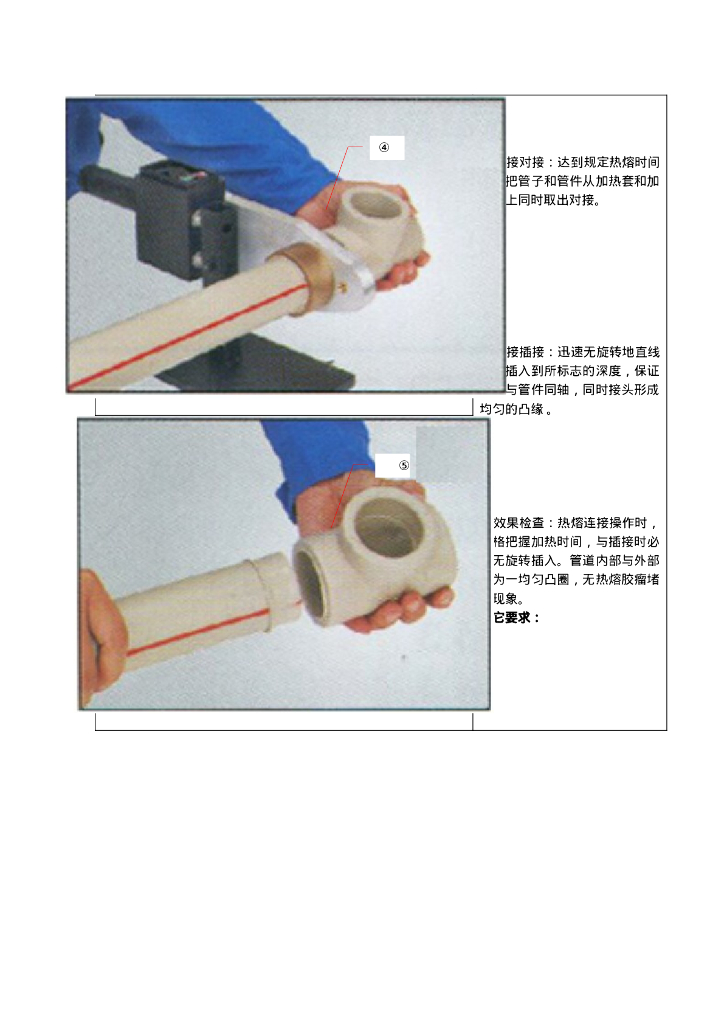 ④

接对接：达到规定热熔时间把管子和管件从加热套和加上同时取出对接。

接插接：迅速无旋转地直线插入到所标志的深度，保证与管件同轴，同时接头形成均匀的凸缘。

⑤

效果检查：热熔连接操作时，格把握加热时间，与插接时必无旋转插入。管道内部与外部为一均匀凸圈，无热熔胶瘤堵现象。

它要求：