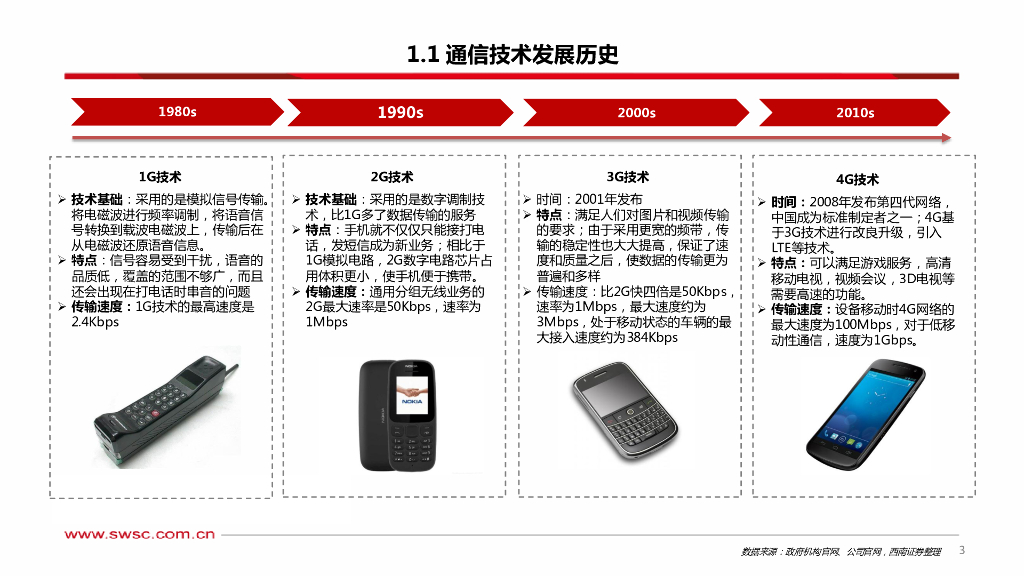 1.1 通信技术发展历史

1980s

1990s

2000s

2010s

1G技术

➢ 技术基础：采用的是模拟信号传输。将电磁波进行频率调制，将语音信号转换到载波电磁波上，传输后在从电磁波还原语音信息。
➢ 特点：信号容易受到干扰，语音的品质低，覆盖的范围不够广，而且还会出现在打电话时串音的问题
➢ 传输速度：1G技术的最高速度是2.4Kbps

2G技术

➢ 技术基础：采用的是数字调制技术，比1G多了数据传输的服务
➢ 特点：手机就不仅仅只能接打电话，发短信成为新业务；相比于1G模拟电路，2G数字电路芯片占用体积更小，使手机便于携带。
➢ 传输速度：通用分组无线业务的2G最大速率是50Kbps，速率为1Mbps

NOKIA

3G技术

➢ 时间：2001年发布
➢ 特点：满足人们对图片和视频传输的要求；由于采用更宽的频带，传输的稳定性也大大提高，保证了速度和质量之后，使数据的传输更为普遍和多样
➢ 传输速度：比2G快四倍是50Kbps，速率为1Mbps，最大速度约为3Mbps，处于移动状态的车辆的最大接入速度约为384Kbps

4G技术

➢ 时间：2008年发布第四代网络，中国成为标准制定者之一；4G基于3G技术进行改良升级，引入LTE等技术。
➢ 特点：可以满足游戏服务，高清移动电视，视频会议，3D电视等需要高速的功能。
➢ 传输速度：设备移动时4G网络的最大速度为100Mbps，对于低移动性通信，速度为1Gbps。

www.swsc.com.cn

数据来源：政府机构官网，公司官网，西南证券整理

3