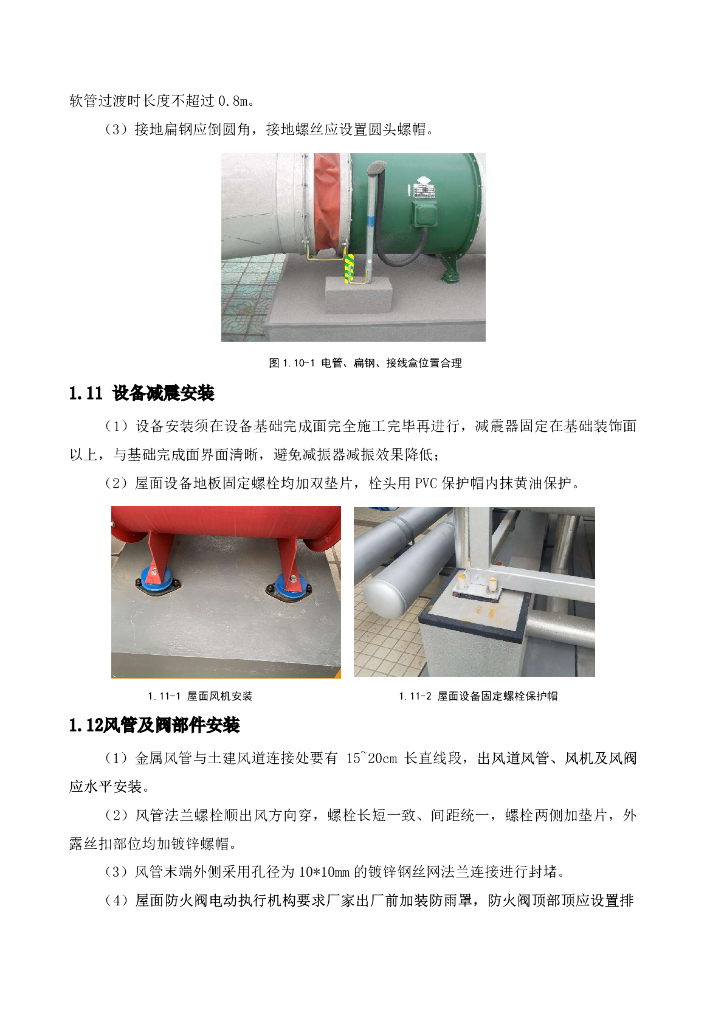 软管过渡时长度不超过 0.8m。

（3）接地扁钢应倒圆角，接地螺丝应设置圆头螺帽。

图 1.10-1 电管、扁钢、接线盒位置合理

1.11 设备减震安装

（1）设备安装须在设备基础完成面完全施工完毕再进行，减震器固定在基础装饰面以上，与基础完成面界面清晰，避免减振器减振效果降低；

（2）屋面设备地板固定螺栓均加双垫片，栓头用 PVC 保护帽内抹黄油保护。

1.11-1 屋面风机安装

1.11-2 屋面设备固定螺栓保护帽

1.12风管及阀部件安装

（1）金属风管与土建风道连接处要有 15~20cm 长直线段，出风道风管、风机及风阀应水平安装。

（2）风管法兰螺栓顺出风方向穿，螺栓长短一致、间距统一，螺栓两侧加垫片，外露丝扣部位均加镀锌螺帽。

（3）风管末端外侧采用孔径为 10*10mm 的镀锌钢丝网法兰连接进行封堵。

（4）屋面防火阀电动执行机构要求厂家出厂前加装防雨罩，防火阀顶部顶应设置排