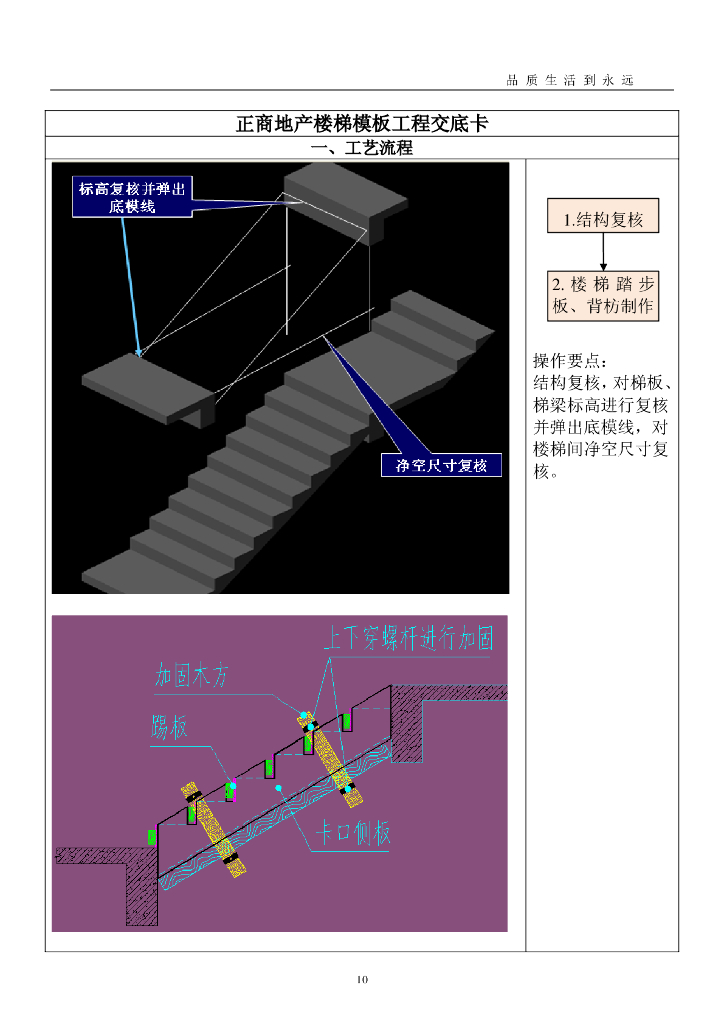 品质生活到永远

正商地产楼梯模板工程交底卡

一、工艺流程

标高复核并弹出底模线

净空尺寸复核

上下穿螺杆进行加固

加固木方

踢板

卡口侧板

1.结构复核

2. 楼梯踏步板、背枋制作

操作要点：
结构复核，对梯板、梯梁标高进行复核并弹出底模线，对楼梯间净空尺寸复核。

10