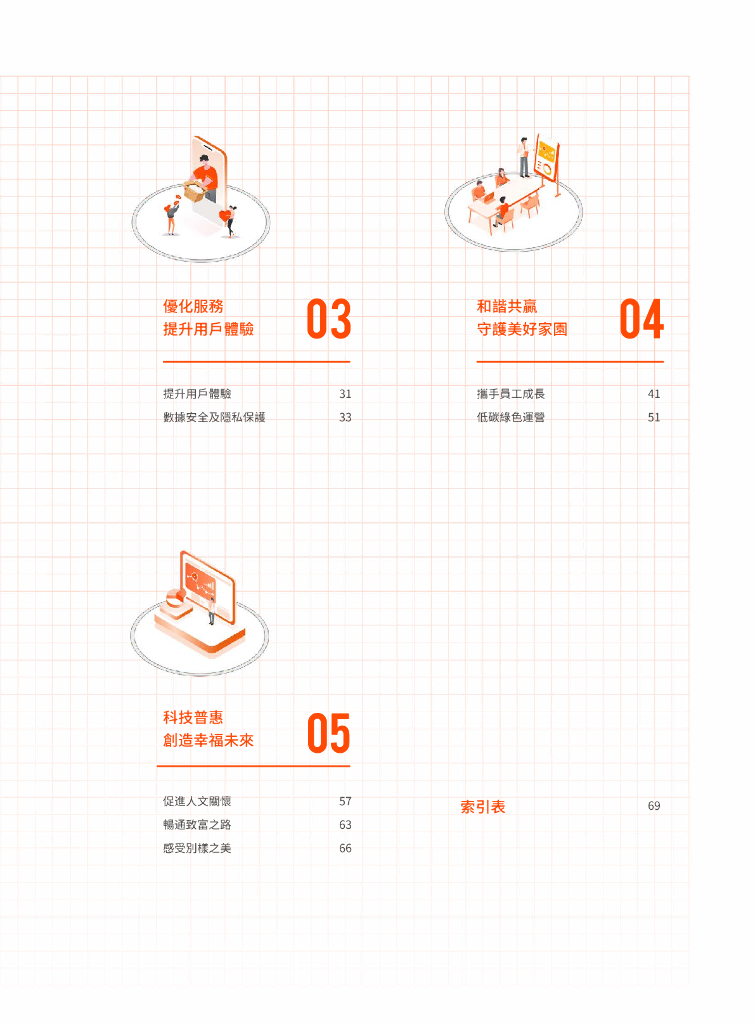 優化服務
提升用戶體驗

03

提升用戶體驗 31
數據安全及隱私保護 33

和諧共贏
守護美好家園

04

攜手員工成長 41
低碳綠色運營 51

科技普惠
創造幸福未來

05

促進人文關懷 57
暢通致富之路 63
感受別樣之美 66

索引表 69