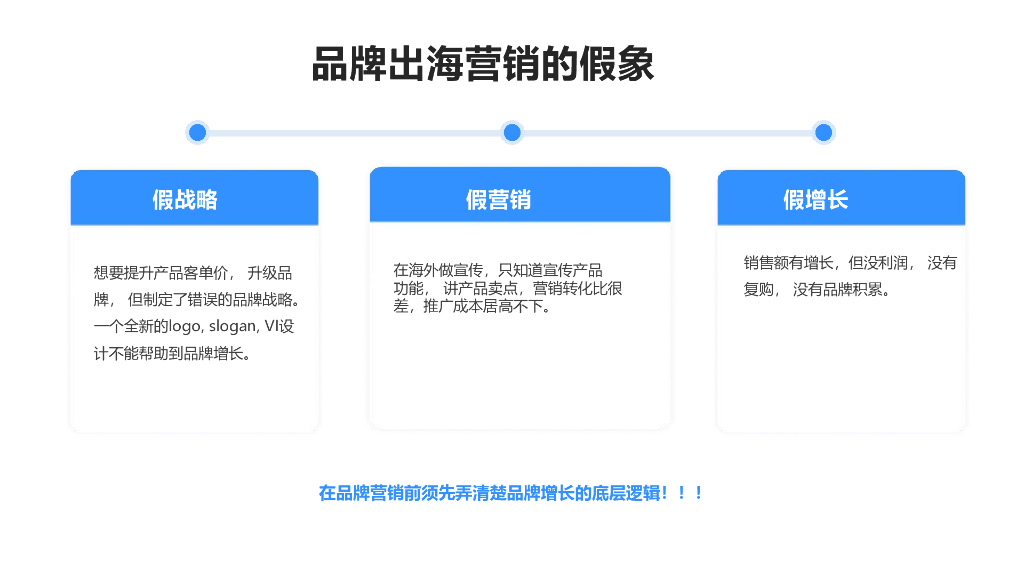 品牌出海营销的假象

假战略

想要提升产品客单价，升级品牌，但制定了错误的品牌战略。一个全新的logo, slogan, VI设计不能帮助到品牌增长。

假营销

在海外做宣传，只知道宣传产品功能，讲产品卖点，营销转化比很差，推广成本居高不下。

假增长

销售额有增长，但没利润，没有复购，没有品牌积累。

在品牌营销前须先弄清楚品牌增长的底层逻辑！！！