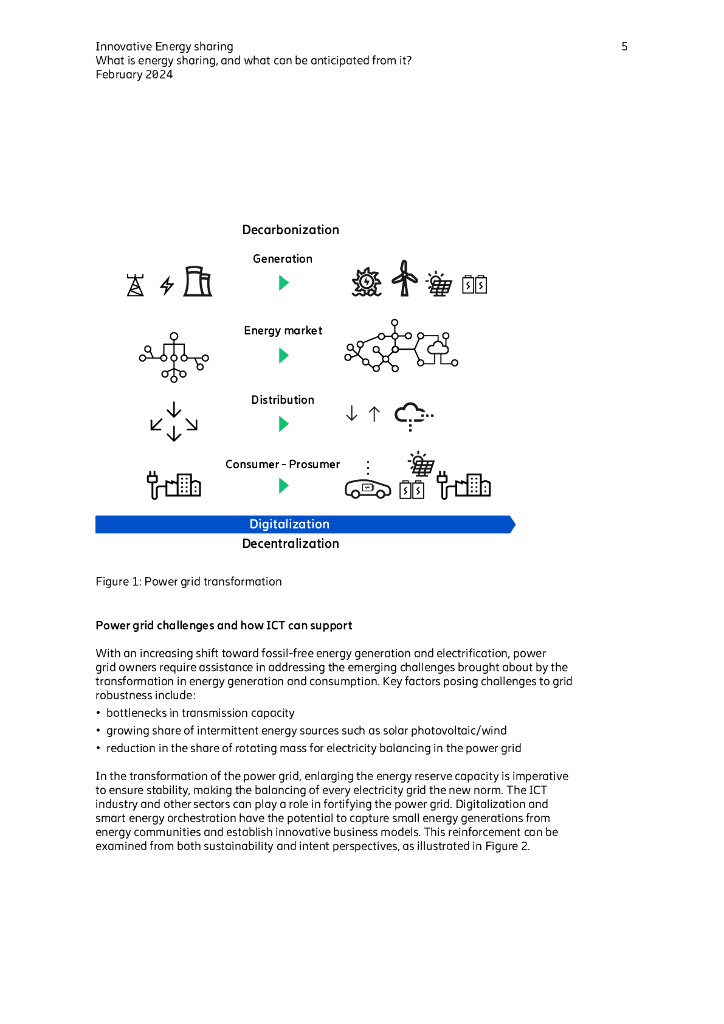 Innovative Energy sharing
What is energy sharing, and what can be anticipated from it?
February 2024

5

Decarbonization

Generation

Energy market

Distribution

Consumer – Prosumer

Digitalization

Decentralization

Figure 1: Power grid transformation

Power grid challenges and how ICT can support

With an increasing shift toward fossil-free energy generation and electrification, power grid owners require assistance in addressing the emerging challenges brought about by the transformation in energy generation and consumption. Key factors posing challenges to grid robustness include:

• bottlenecks in transmission capacity
• growing share of intermittent energy sources such as solar photovoltaic/wind
• reduction in the share of rotating mass for electricity balancing in the power grid

In the transformation of the power grid, enlarging the energy reserve capacity is imperative to ensure stability, making the balancing of every electricity grid the new norm. The ICT industry and other sectors can play a role in fortifying the power grid. Digitalization and smart energy orchestration have the potential to capture small energy generations from energy communities and establish innovative business models. This reinforcement can be examined from both sustainability and intent perspectives, as illustrated in Figure 2.