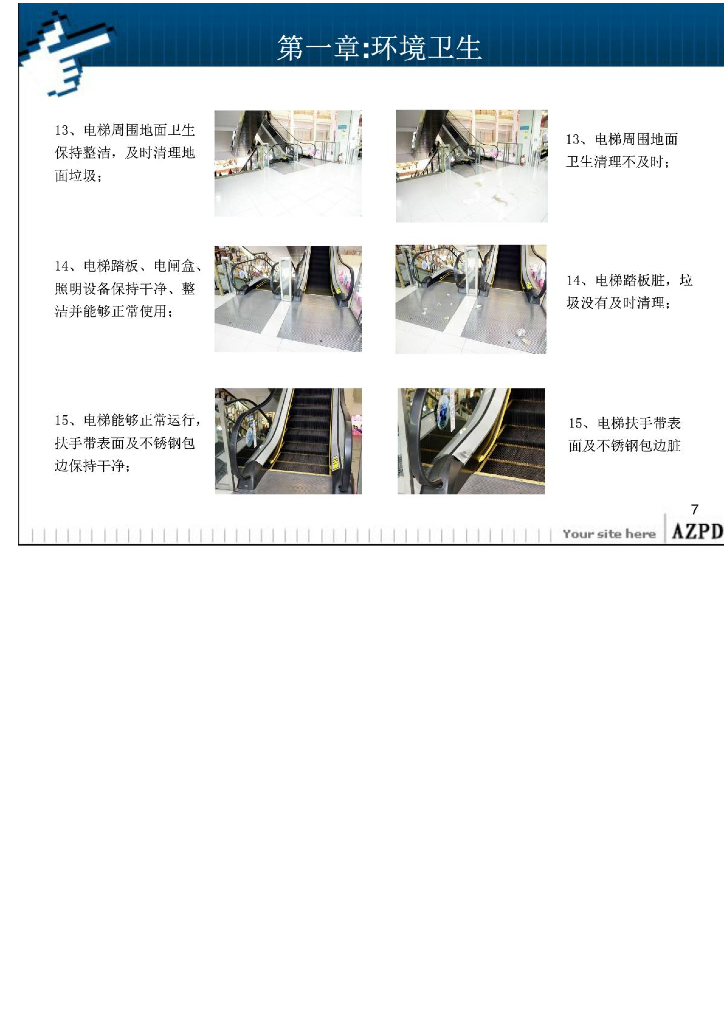 第一章:环境卫生

13、电梯周围地面卫生保持整洁，及时清理地面垃圾；

13、电梯周围地面卫生清理不及时；

14、电梯踏板、电闸盒、照明设备保持干净、整洁并能够正常使用；

14、电梯踏板脏，垃圾没有及时清理；

15、电梯能够正常运行，扶手带表面及不锈钢包边保持干净；

15、电梯扶手带表面及不锈钢包边脏

7

Your site here AZPD