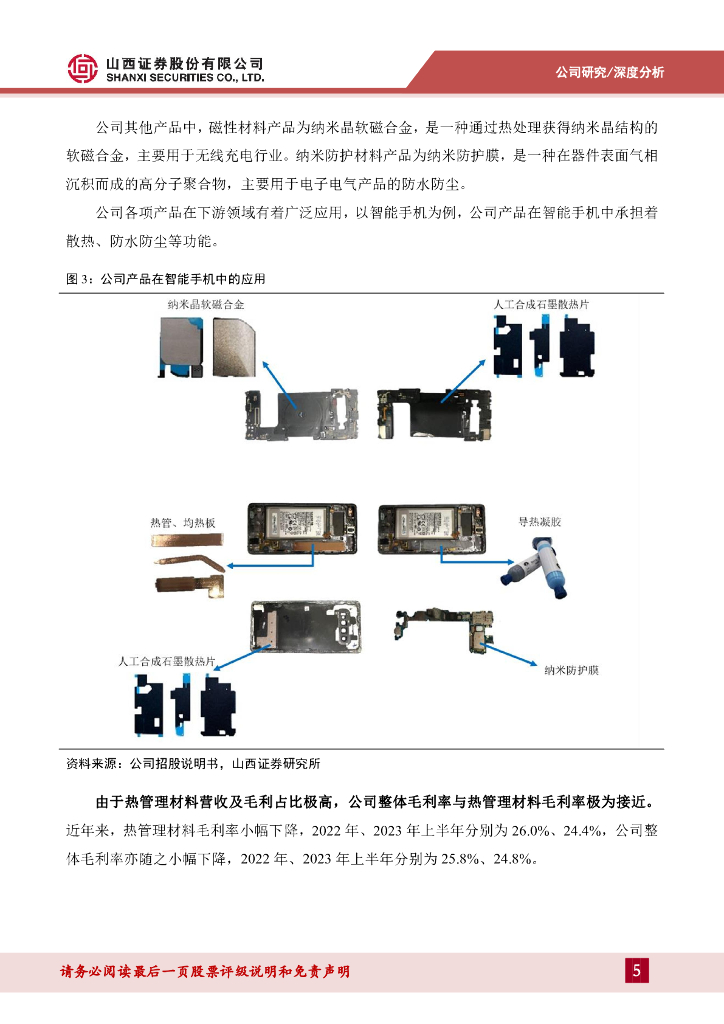 山西证券股份有限公司
SHANXI SECURITIES CO., LTD.

公司研究/深度分析

公司其他产品中，磁性材料产品为纳米晶软磁合金，是一种通过热处理获得纳米晶结构的软磁合金，主要用于无线充电行业。纳米防护材料产品为纳米防护膜，是一种在器件表面气相沉积而成的高分子聚合物，主要用于电子电气产品的防水防尘。

公司各项产品在下游领域有着广泛应用，以智能手机为例，公司产品在智能手机中承担着散热、防水防尘等功能。

图 3：公司产品在智能手机中的应用

纳米晶软磁合金

人工合成石墨散热片

热管、均热板

导热凝胶

人工合成石墨散热片

纳米防护膜

资料来源：公司招股说明书，山西证券研究所

由于热管理材料营收及毛利占比极高，公司整体毛利率与热管理材料毛利率极为接近。近年来，热管理材料毛利率小幅下降，2022 年、2023 年上半年分别为 26.0%、24.4%，公司整体毛利率亦随之小幅下降，2022 年、2023 年上半年分别为 25.8%、24.8%。

请务必阅读最后一页股票评级说明和免责声明

5