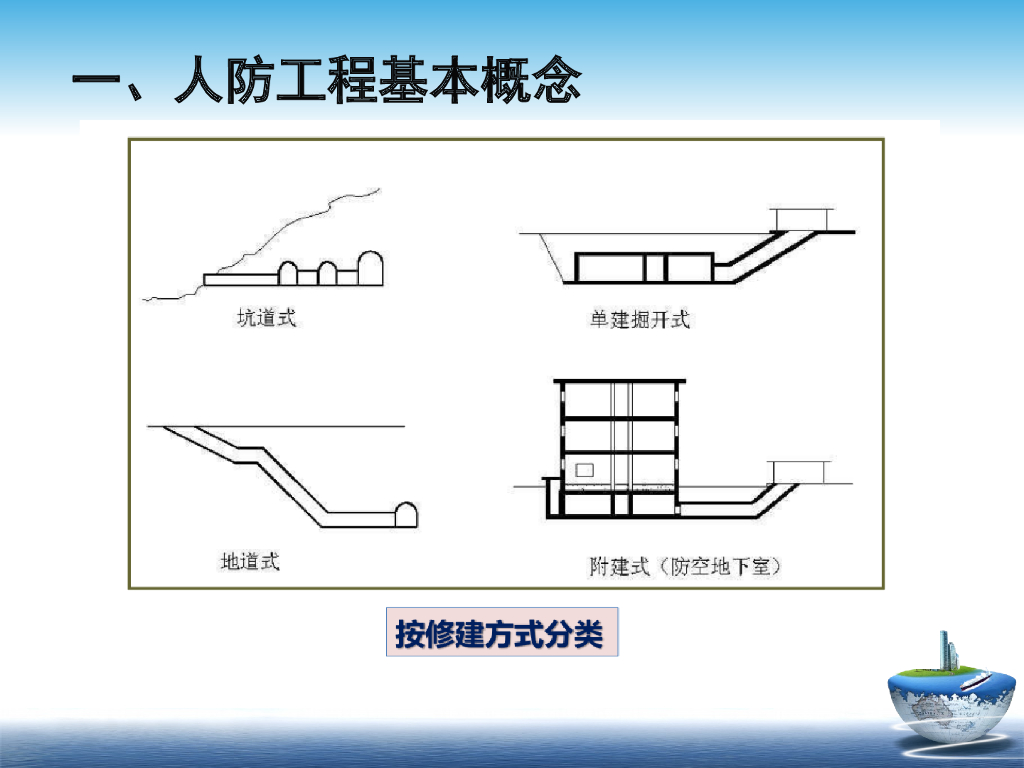 一、人防工程基本概念

坑道式

单建掘开式

地道式

附建式（防空地下室）

按修建方式分类