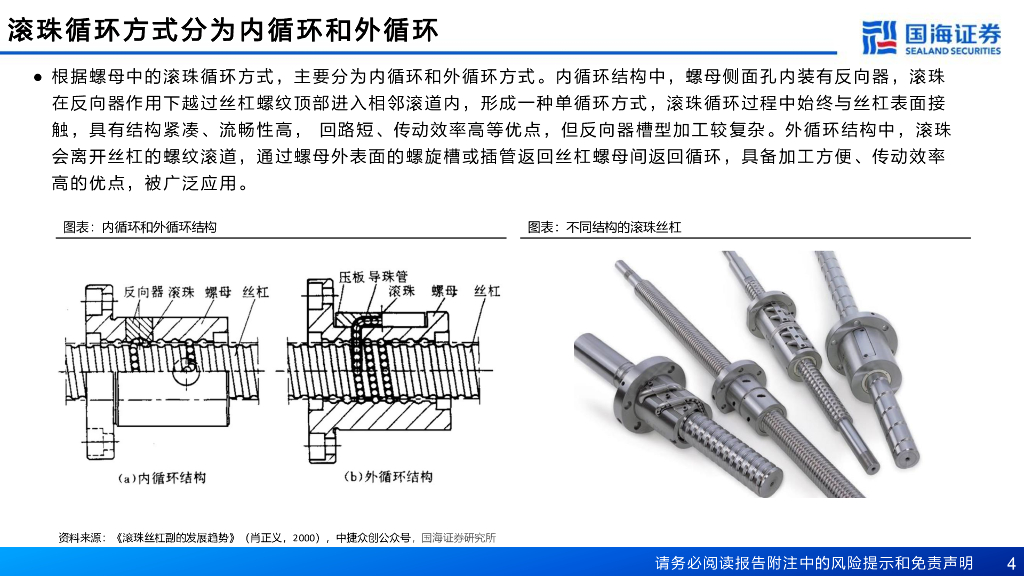 滚珠循环方式分为内循环和外循环

国海证券
SEALAND SECURITIES

● 根据螺母中的滚珠循环方式，主要分为内循环和外循环方式。内循环结构中，螺母侧面孔内装有反向器，滚珠在反向器作用下越过丝杠螺纹顶部进入相邻滚道内，形成一种单循环方式，滚珠循环过程中始终与丝杠表面接触，具有结构紧凑、流畅性高， 回路短、传动效率高等优点，但反向器槽型加工较复杂。外循环结构中，滚珠会离开丝杠的螺纹滚道，通过螺母外表面的螺旋槽或插管返回丝杠螺母间返回循环，具备加工方便、传动效率高的优点，被广泛应用。

图表：内循环和外循环结构

反向器 滚珠 螺母 丝杠

(a)内循环结构

压板 导珠管 滚珠 螺母 丝杠

(b)外循环结构

图表：不同结构的滚珠丝杠

资料来源：《滚珠丝杠副的发展趋势》（肖正义，2000），中捷众创公众号，国海证券研究所

请务必阅读报告附注中的风险提示和免责声明 4