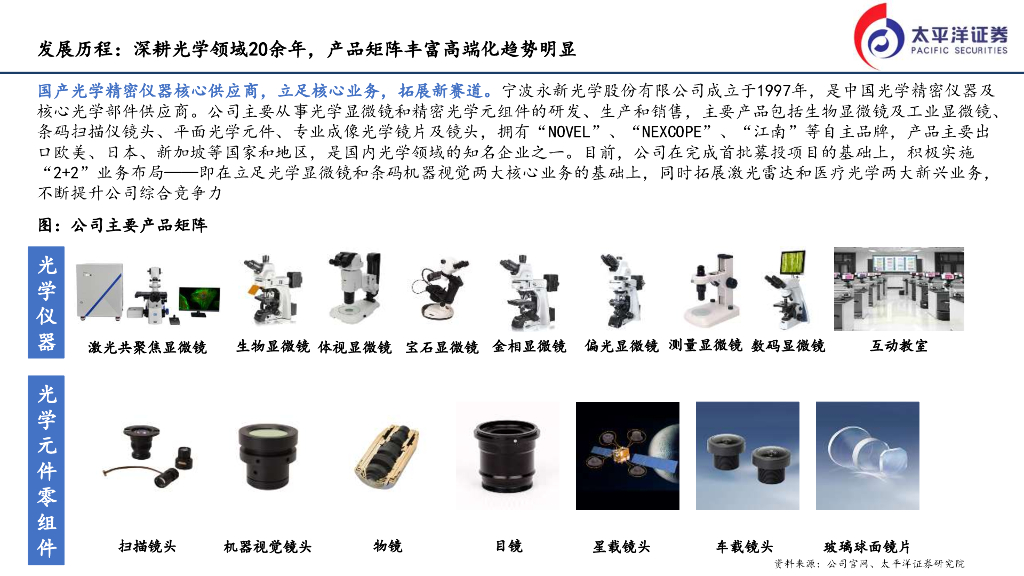 发展历程：深耕光学领域20余年，产品矩阵丰富高端化趋势明显

太平洋证券
PACIFIC SECURITIES

国产光学精密仪器核心供应商，立足核心业务，拓展新赛道。宁波永新光学股份有限公司成立于1997年，是中国光学精密仪器及核心光学部件供应商。公司主要从事光学显微镜和精密光学元组件的研发、生产和销售，主要产品包括生物显微镜及工业显微镜、条码扫描仪镜头、平面光学元件、专业成像光学镜片及镜头，拥有“NOVEL”、“NEXCOPE”、“江南”等自主品牌，产品主要出口欧美、日本、新加坡等国家和地区，是国内光学领域的知名企业之一。目前，公司在完成首批募投项目的基础上，积极实施“2+2”业务布局——即在立足光学显微镜和条码机器视觉两大核心业务的基础上，同时拓展激光雷达和医疗光学两大新兴业务，不断提升公司综合竞争力

图：公司主要产品矩阵

光学仪器

激光共聚焦显微镜 生物显微镜 体视显微镜 宝石显微镜 金相显微镜 偏光显微镜 测量显微镜 数码显微镜 互动教室

光学元件零组件

扫描镜头 机器视觉镜头 物镜 目镜 星载镜头 车载镜头 玻璃球面镜片

资料来源：公司官网、太平洋证券研究院