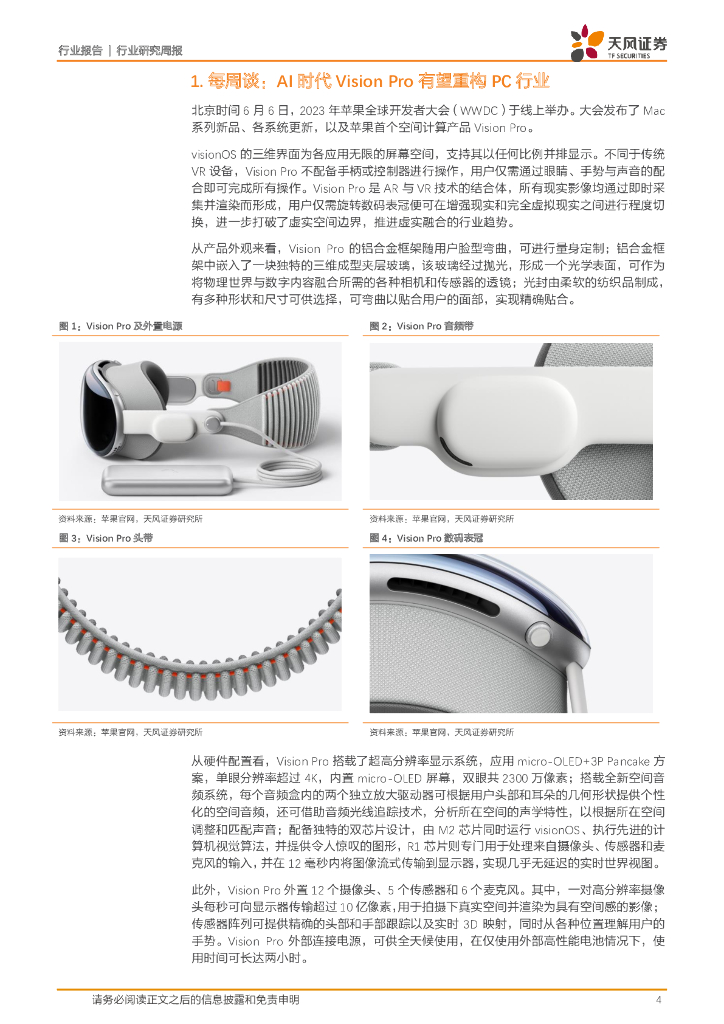 行业报告 | 行业研究周报

天风证券
TF SECURITIES

1. 每周谈：AI 时代 Vision Pro 有望重构 PC 行业

北京时间 6 月 6 日，2023 年苹果全球开发者大会（WWDC）于线上举办。大会发布了 Mac 系列新品、各系统更新，以及苹果首个空间计算产品 Vision Pro。

visionOS 的三维界面为各应用无限的屏幕空间，支持其以任何比例并排显示。不同于传统 VR 设备，Vision Pro 不配备手柄或控制器进行操作，用户仅需通过眼睛、手势与声音的配合即可完成所有操作。Vision Pro 是 AR 与 VR 技术的结合体，所有现实影像均通过即时采集并渲染而形成，用户仅需旋转数码表冠便可在增强现实和完全虚拟现实之间进行程度切换，进一步打破了虚实空间边界，推进虚实融合的行业趋势。

从产品外观来看，Vision Pro 的铝合金框架随用户脸型弯曲，可进行量身定制；铝合金框架中嵌入了一块独特的三维成型夹层玻璃，该玻璃经过抛光，形成一个光学表面，可作为将物理世界与数字内容融合所需的各种相机和传感器的透镜；光封由柔软的纺织品制成，有多种形状和尺寸可供选择，可弯曲以贴合用户的面部，实现精确贴合。

图 1：Vision Pro 及外置电源

资料来源：苹果官网，天风证券研究所

图 2：Vision Pro 音频带

资料来源：苹果官网，天风证券研究所

图 3：Vision Pro 头带

资料来源：苹果官网，天风证券研究所

图 4：Vision Pro 数码表冠

资料来源：苹果官网，天风证券研究所

从硬件配置看，Vision Pro 搭载了超高分辨率显示系统，应用 micro-OLED+3P Pancake 方案，单眼分辨率超过 4K，内置 micro-OLED 屏幕，双眼共 2300 万像素；搭载全新空间音频系统，每个音频盒内的两个独立放大驱动器可根据用户头部和耳朵的几何形状提供个性化的空间音频，还可借助音频光线追踪技术，分析所在空间的声学特性，以根据所在空间调整和匹配声音；配备独特的双芯片设计，由 M2 芯片同时运行 visionOS、执行先进的计算机视觉算法，并提供令人惊叹的图形，R1 芯片则专门用于处理来自摄像头、传感器和麦克风的输入，并在 12 毫秒内将图像流式传输到显示器，实现几乎无延迟的实时世界视图。

此外，Vision Pro 外置 12 个摄像头、5 个传感器和 6 个麦克风。其中，一对高分辨率摄像头每秒可向显示器传输超过 10 亿像素，用于拍摄下真实空间并渲染为具有空间感的影像；传感器阵列可提供精确的头部和手部跟踪以及实时 3D 映射，同时从各种位置理解用户的手势。Vision Pro 外部连接电源，可供全天候使用，在仅使用外部高性能电池情况下，使用时间可长达两小时。

请务必阅读正文之后的信息披露和免责申明

4