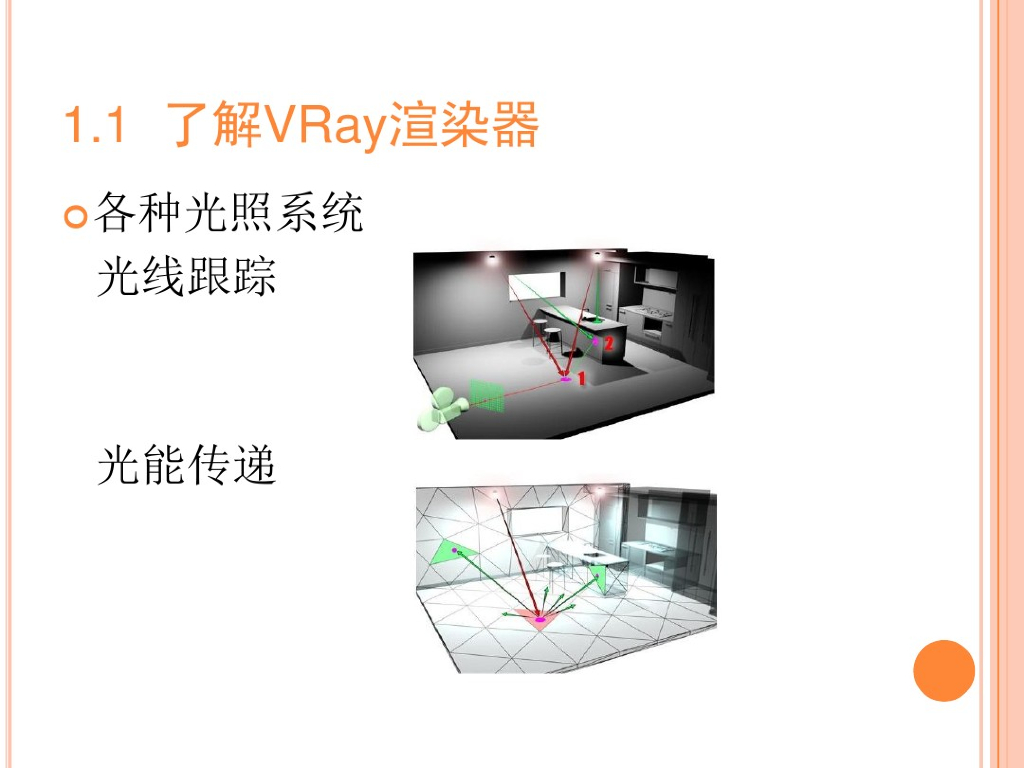 1.1 了解VRay渲染器

各种光照系统

光线跟踪

2

1

光能传递