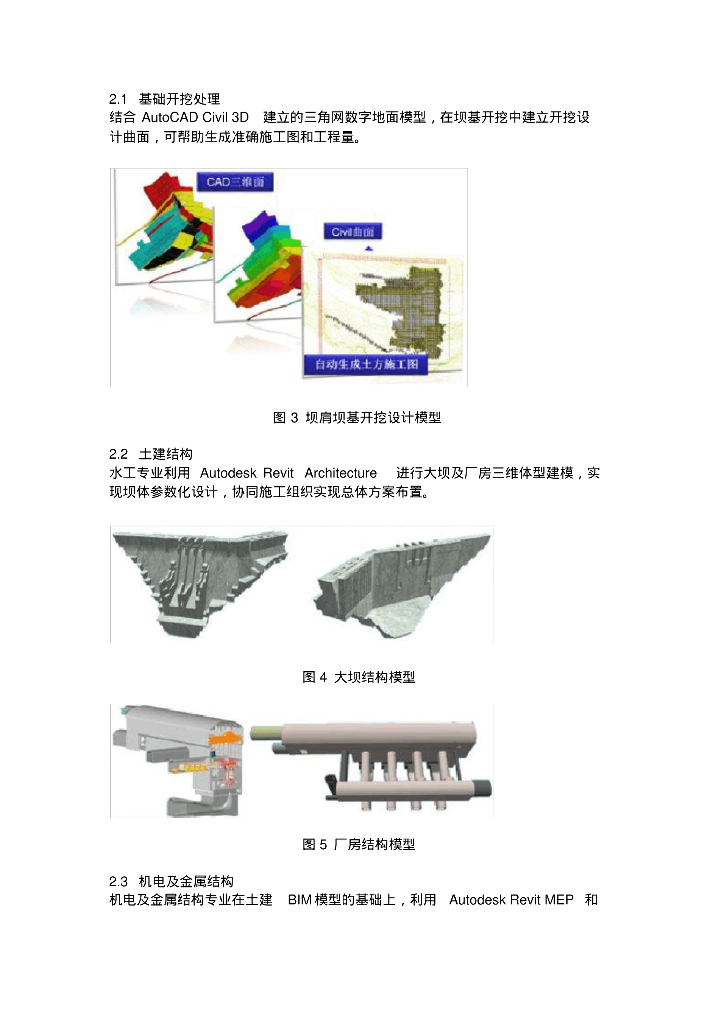 2.1 基础开挖处理
结合 AutoCAD Civil 3D 建立的三角网数字地面模型，在坝基开挖中建立开挖设计曲面，可帮助生成准确施工图和工程量。

CAD三维面
Civil曲面
自动生成土方施工图

图 3 坝肩坝基开挖设计模型

2.2 土建结构
水工专业利用 Autodesk Revit Architecture 进行大坝及厂房三维体型建模，实现坝体参数化设计，协同施工组织实现总体方案布置。

图 4 大坝结构模型

图 5 厂房结构模型

2.3 机电及金属结构
机电及金属结构专业在土建 BIM 模型的基础上，利用 Autodesk Revit MEP 和