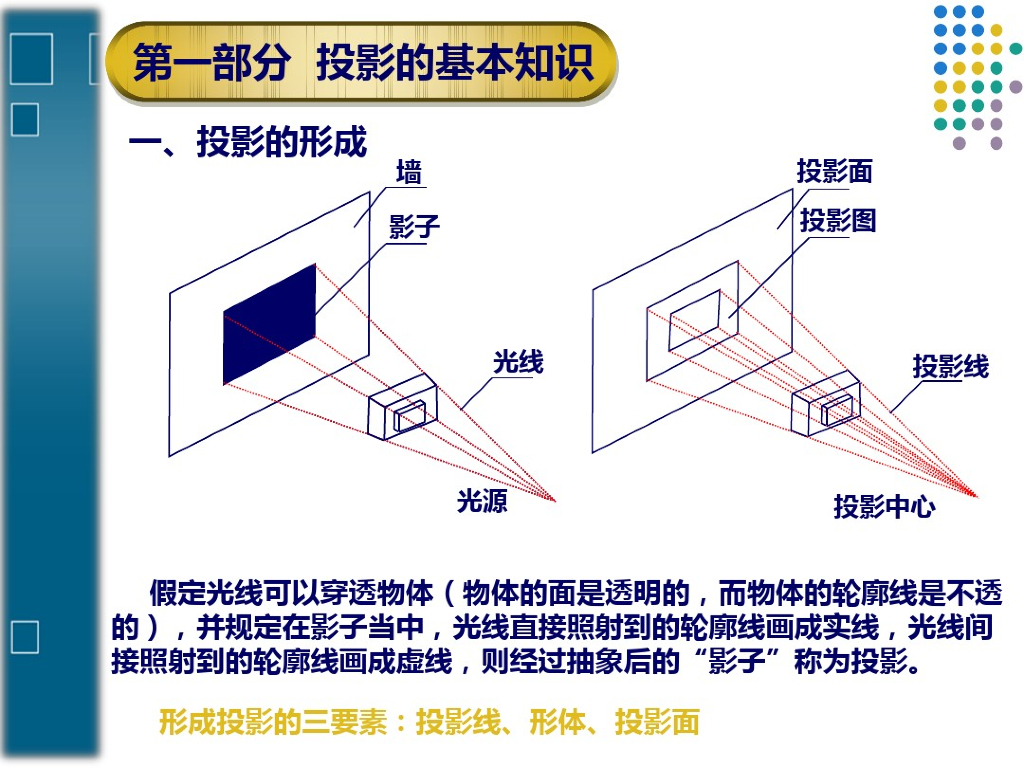 第一部分 投影的基本知识

一、投影的形成

墙

影子

光线

光源

投影面

投影图

投影线

投影中心

假定光线可以穿透物体（物体的面是透明的，而物体的轮廓线是不透的），并规定在影子当中，光线直接照射到的轮廓线画成实线，光线间接照射到的轮廓线画成虚线，则经过抽象后的“影子”称为投影。

形成投影的三要素：投影线、形体、投影面