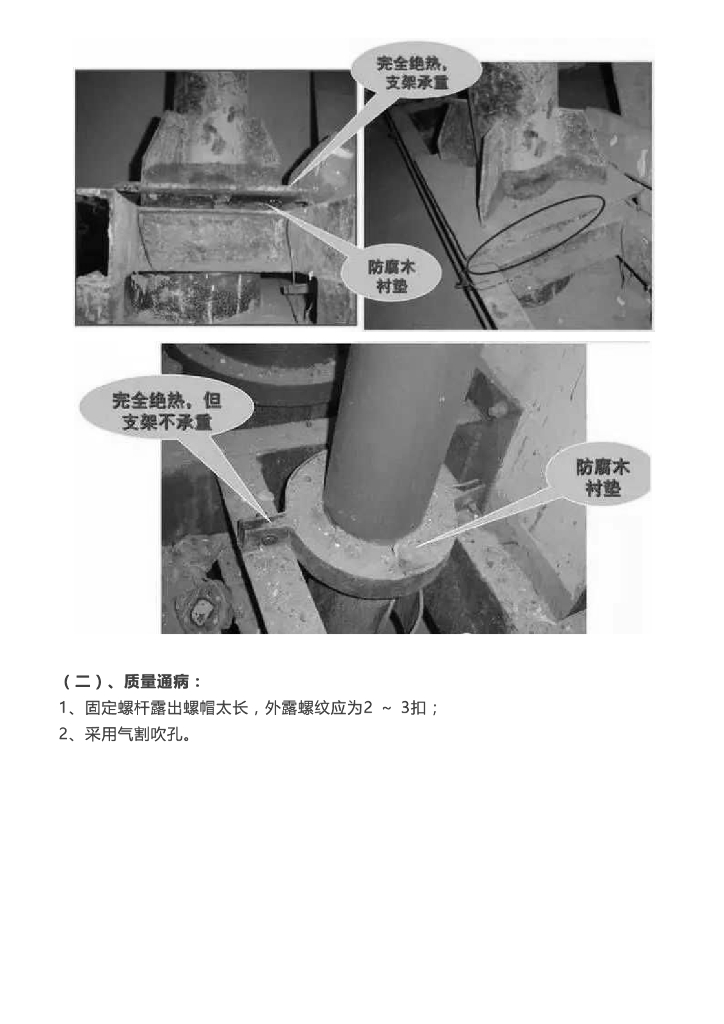 完全绝热，支架承重

防腐木衬垫

完全绝热，但支架不承重

防腐木衬垫

（二）、质量通病：

1、固定螺杆露出螺帽太长，外露螺纹应为2 ~ 3扣；

2、采用气割吹孔。