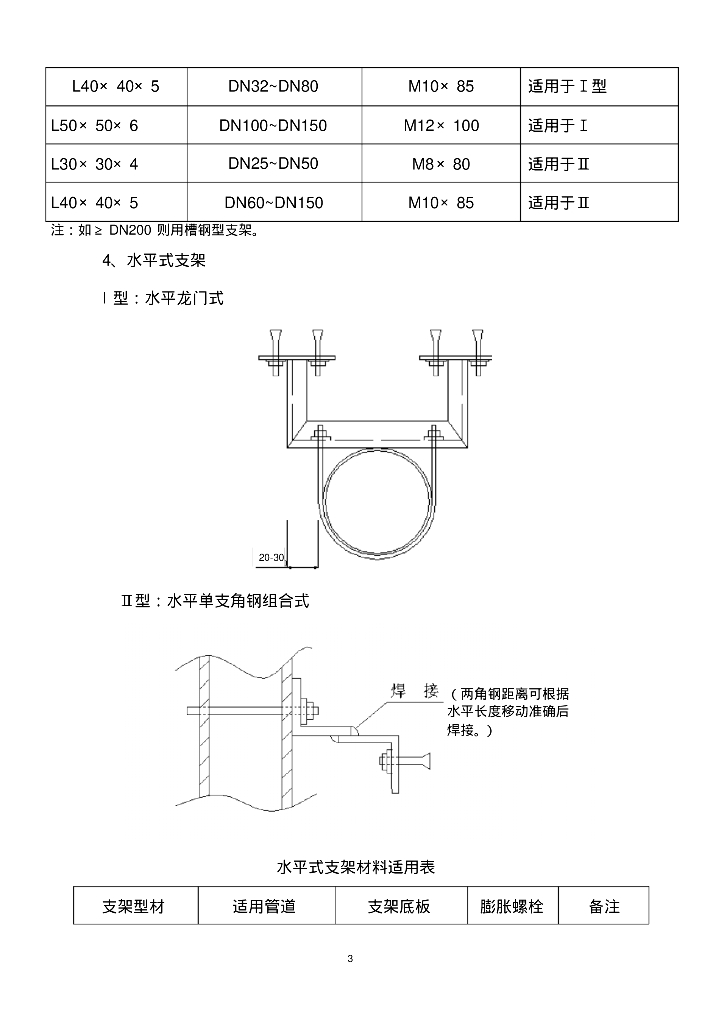 | L40× 40× 5 | DN32~DN80 | M10× 85 | 适用于Ⅰ型 |
|---|---|---|---|
| L50× 50× 6 | DN100~DN150 | M12× 100 | 适用于Ⅰ |
| L30× 30× 4 | DN25~DN50 | M8× 80 | 适用于Ⅱ |
| L40× 40× 5 | DN60~DN150 | M10× 85 | 适用于Ⅱ |

注：如≥ DN200 则用槽钢型支架。

4、水平式支架

Ⅰ型：水平龙门式

20-30

Ⅱ型：水平单支角钢组合式

焊 接

（两角钢距离可根据水平长度移动准确后焊接。）

水平式支架材料适用表

| 支架型材 | 适用管道 | 支架底板 | 膨胀螺栓 | 备注 |
|---|---|---|---|---|

3