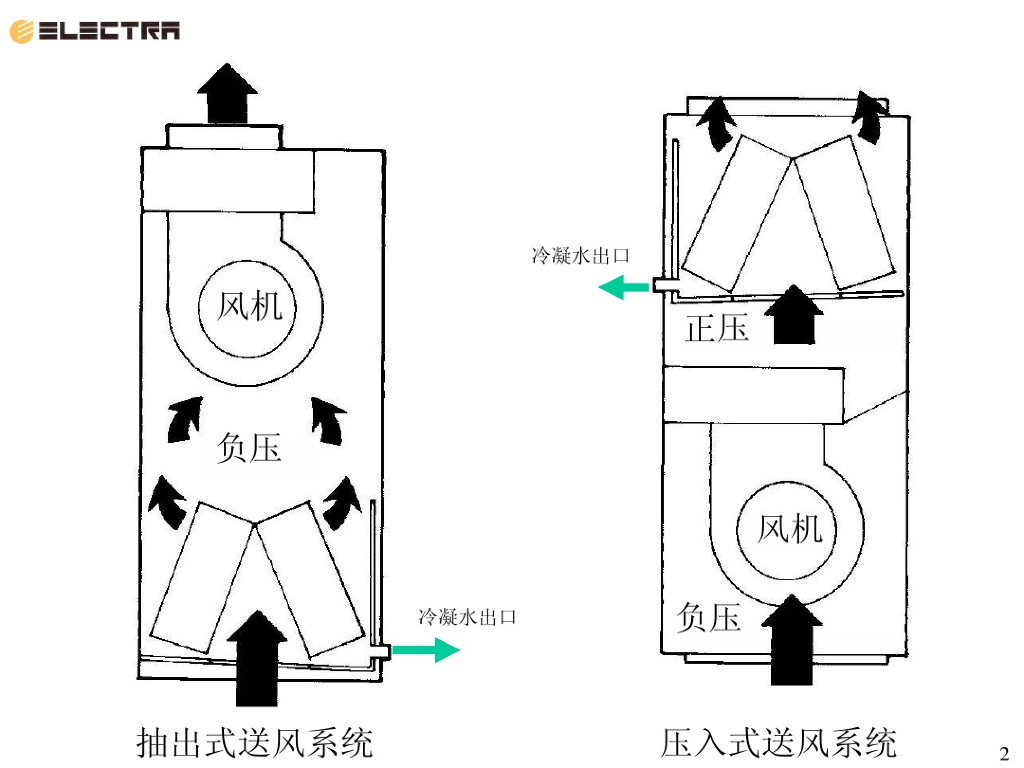 ELECTRA

风机

负压

冷凝水出口

抽出式送风系统

冷凝水出口

正压

风机

负压

压入式送风系统

2