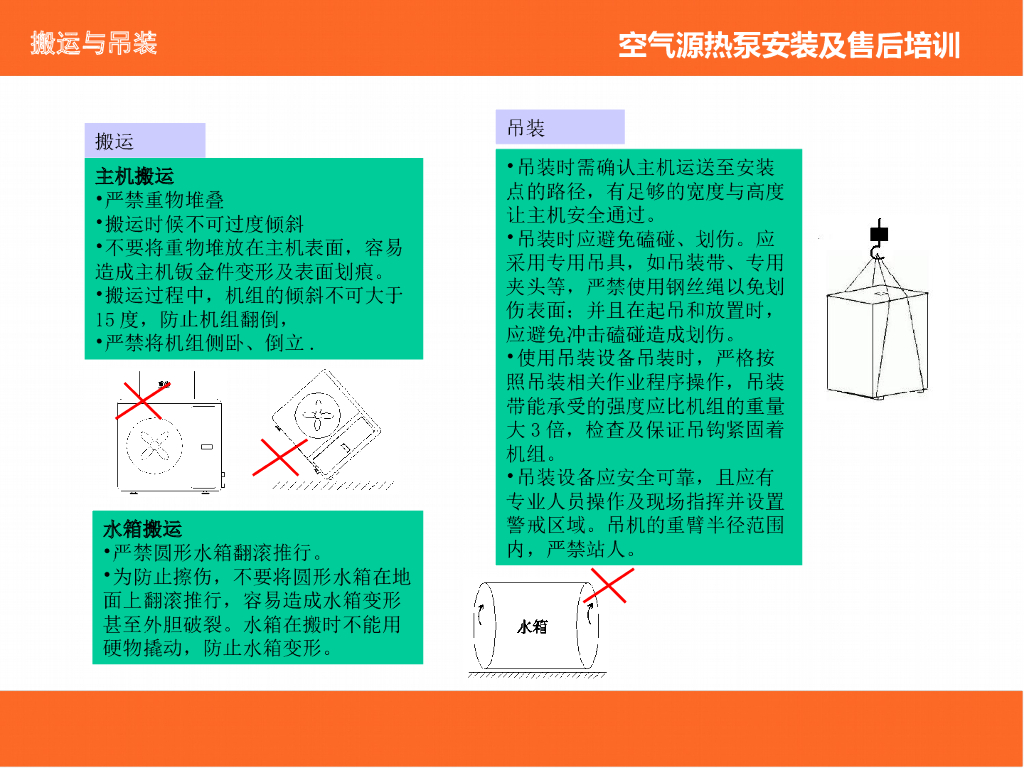 搬运与吊装

空气源热泵安装及售后培训

搬运

主机搬运
•严禁重物堆叠
•搬运时候不可过度倾斜
•不要将重物堆放在主机表面，容易造成主机钣金件变形及表面划痕。
•搬运过程中，机组的倾斜不可大于15度，防止机组翻倒，
•严禁将机组侧卧、倒立.

水箱搬运
•严禁圆形水箱翻滚推行。
•为防止擦伤，不要将圆形水箱在地面上翻滚推行，容易造成水箱变形甚至外胆破裂。水箱在搬时不能用硬物撬动，防止水箱变形。

吊装

•吊装时需确认主机运送至安装点的路径，有足够的宽度与高度让主机安全通过。
•吊装时应避免磕碰、划伤。应采用专用吊具，如吊装带、专用夹头等，严禁使用钢丝绳以免划伤表面；并且在起吊和放置时，应避免冲击磕碰造成划伤。
•使用吊装设备吊装时，严格按照吊装相关作业程序操作，吊装带能承受的强度应比机组的重量大3倍，检查及保证吊钩紧固着机组。
•吊装设备应安全可靠，且应有专业人员操作及现场指挥并设置警戒区域。吊机的重臂半径范围内，严禁站人。

水箱