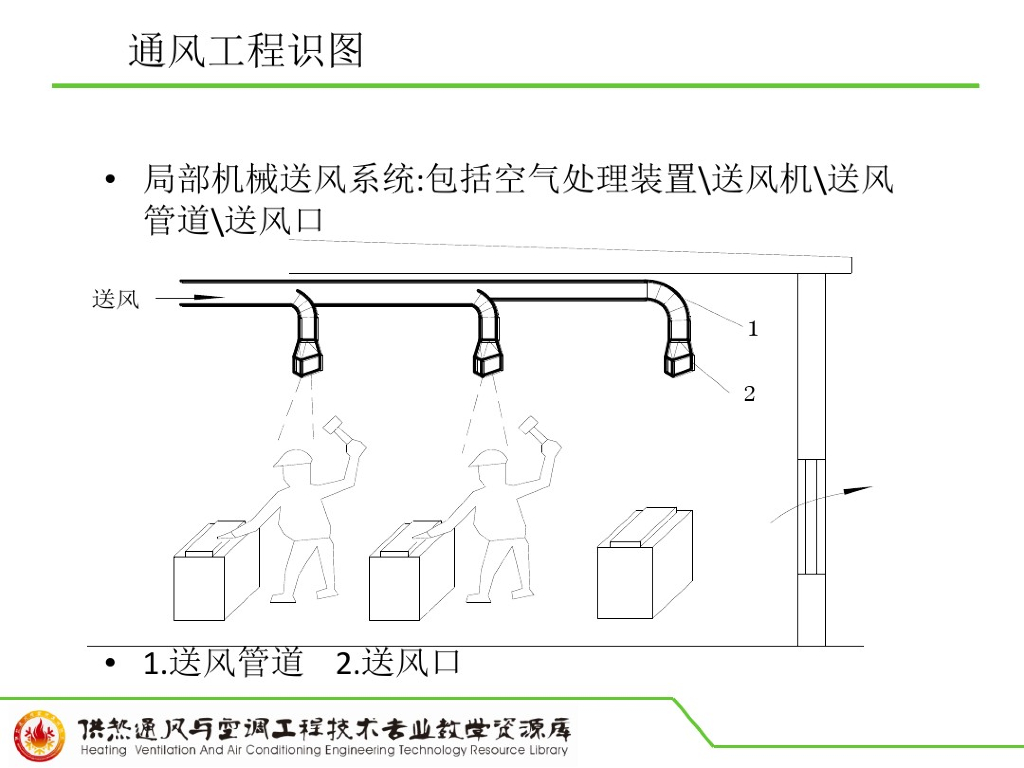 通风工程识图

• 局部机械送风系统:包括空气处理装置\送风机\送风管道\送风口

送风

1

2

• 1.送风管道　2.送风口

供热通风与空调工程技术专业教学资源库
Heating Ventilation And Air Conditioning Engineering Technology Resource Library