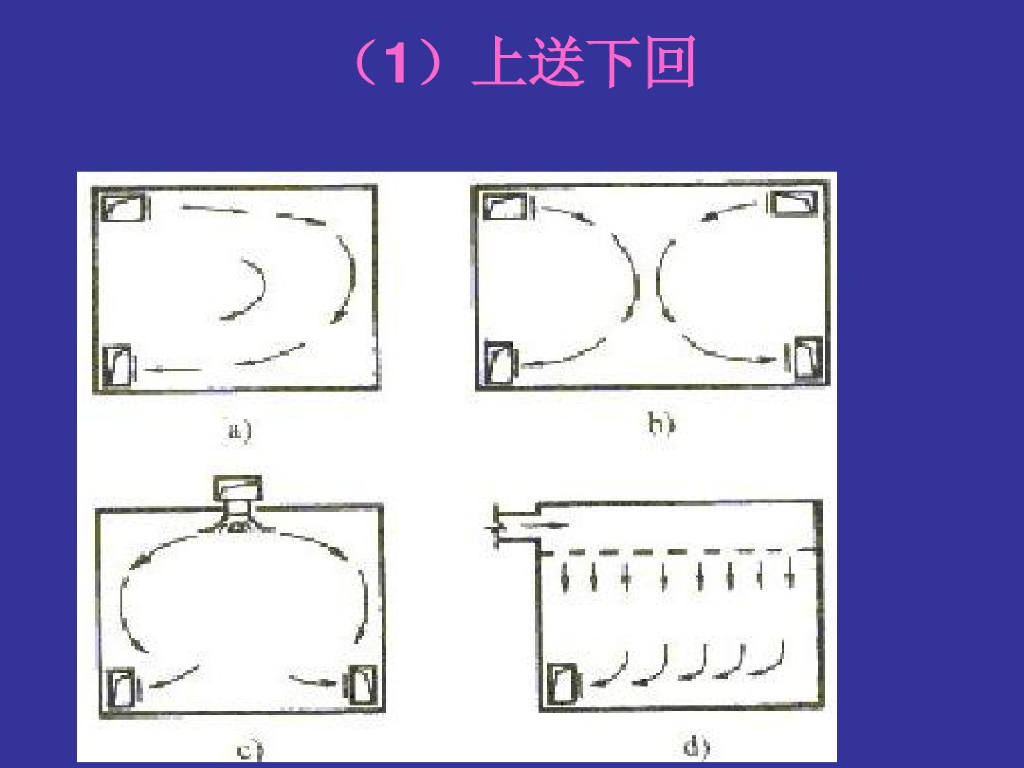 （1）上送下回

a)

b)

c)

d)