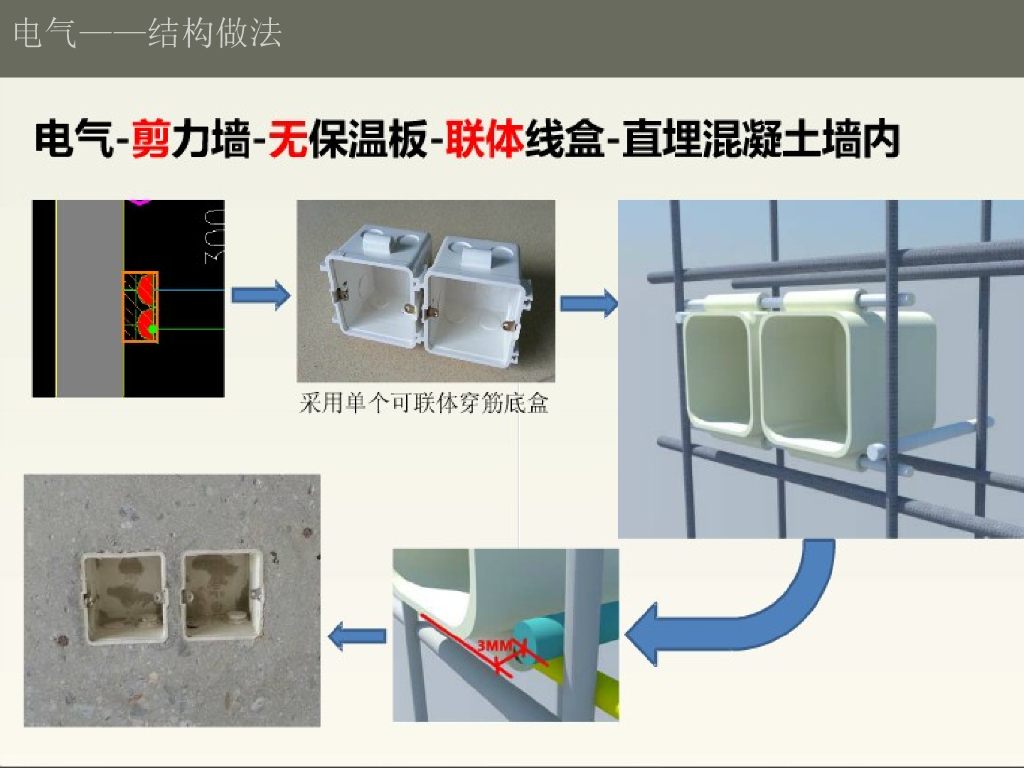 电气——结构做法

电气-剪力墙-无保温板-联体线盒-直埋混凝土墙内

300

采用单个可联体穿筋底盒

3MM