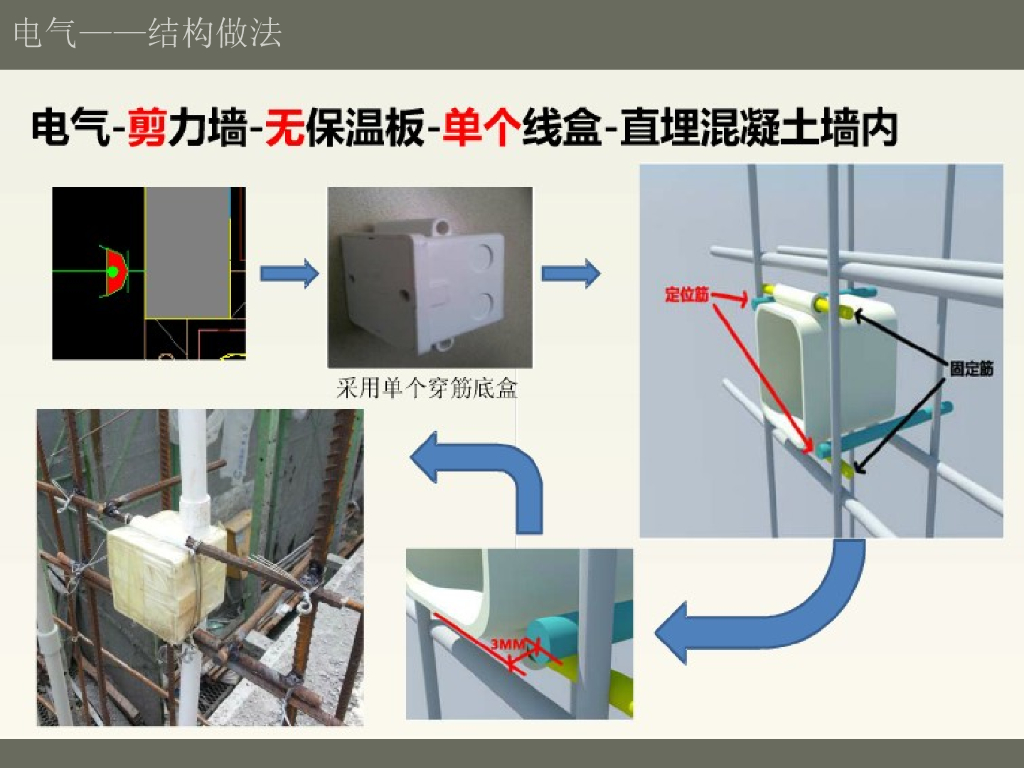 电气——结构做法

电气-剪力墙-无保温板-单个线盒-直埋混凝土墙内

采用单个穿筋底盒

定位筋

固定筋

3MM