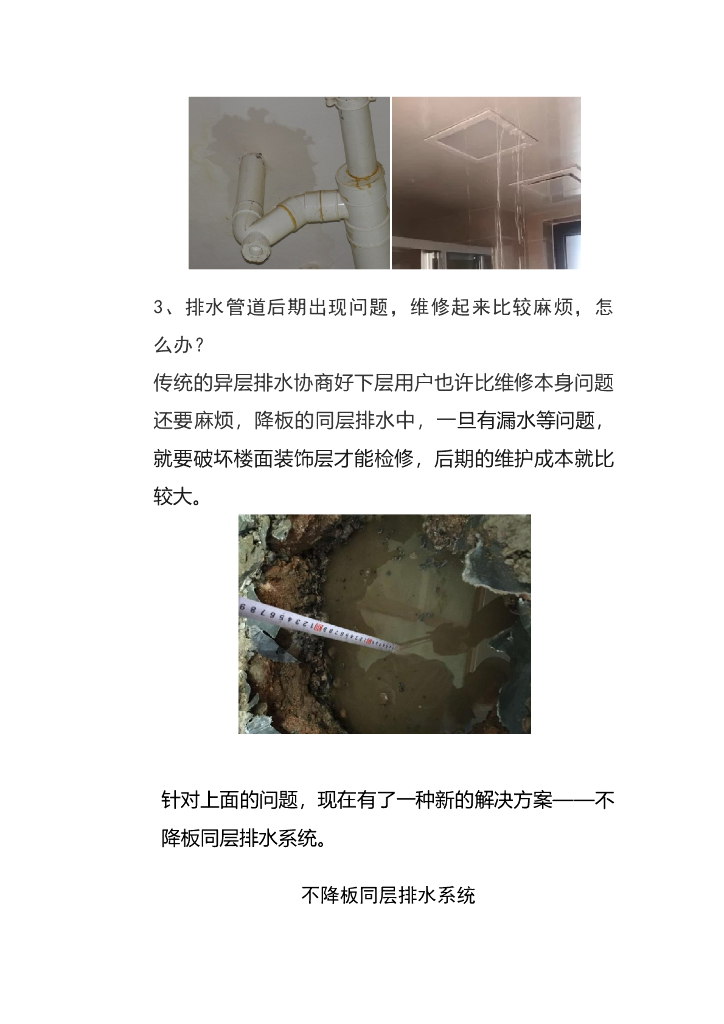 3、排水管道后期出现问题，维修起来比较麻烦，怎么办？

传统的异层排水协商好下层用户也许比维修本身问题还要麻烦，降板的同层排水中，一旦有漏水等问题，就要破坏楼面装饰层才能检修，后期的维护成本就比较大。

针对上面的问题，现在有了一种新的解决方案——不降板同层排水系统。

不降板同层排水系统