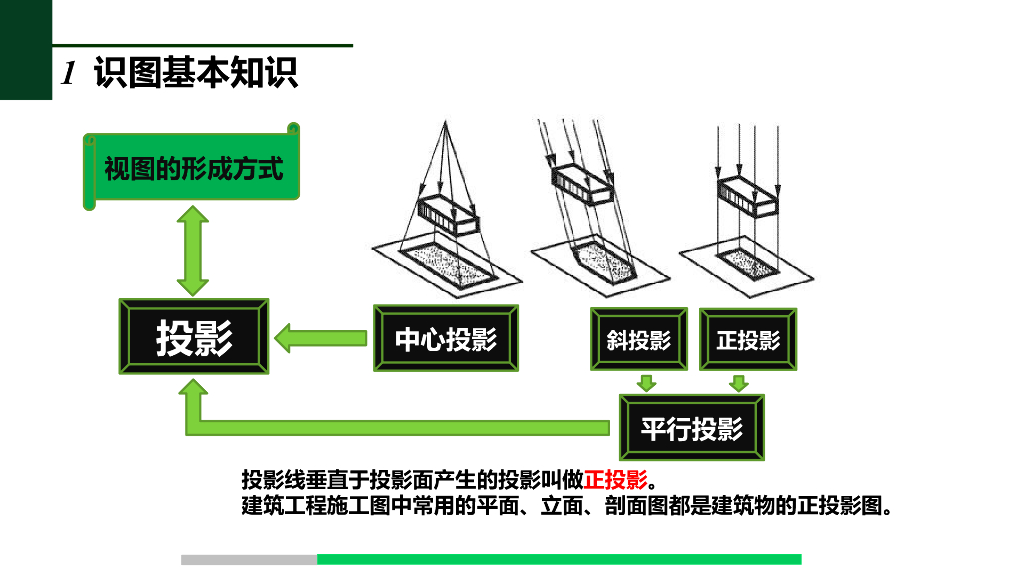 1 识图基本知识

视图的形成方式

投影

中心投影

斜投影

正投影

平行投影

投影线垂直于投影面产生的投影叫做正投影。
建筑工程施工图中常用的平面、立面、剖面图都是建筑物的正投影图。